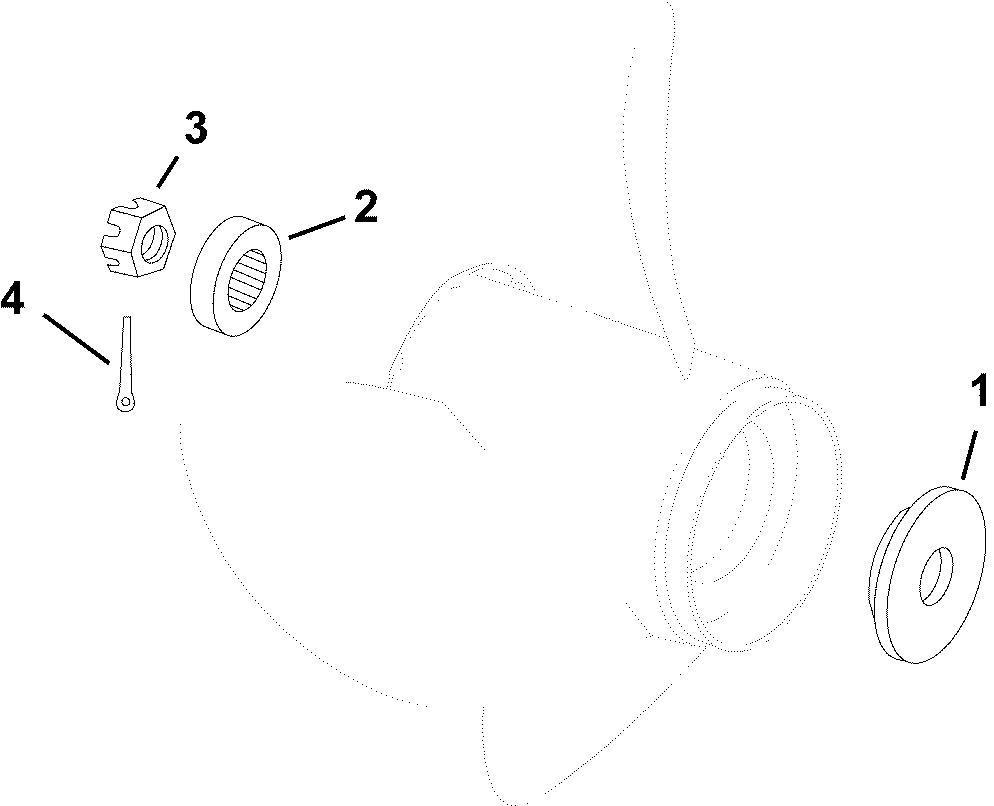 3
2
4
1