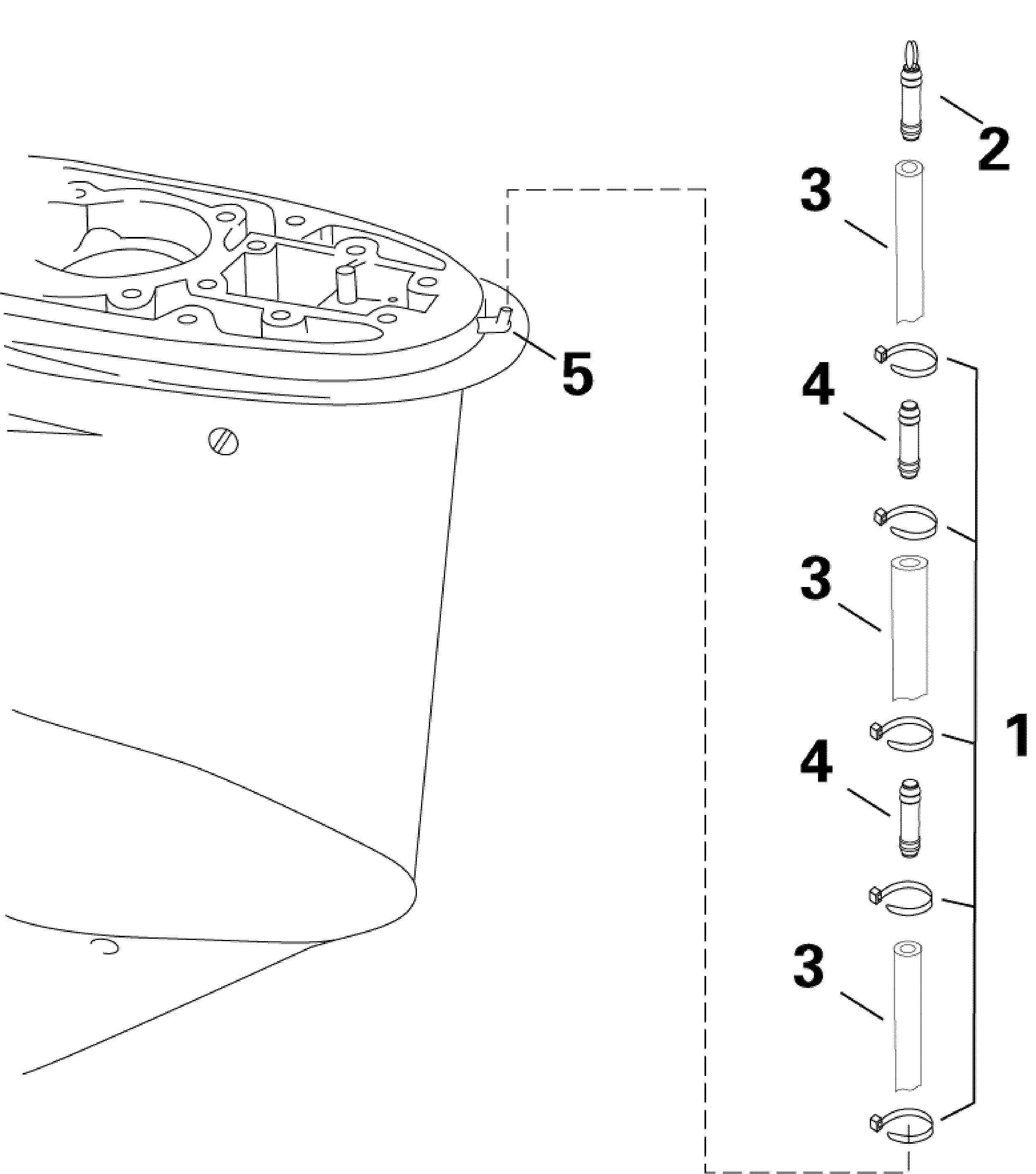 2
3
5
4
3
1
4
3