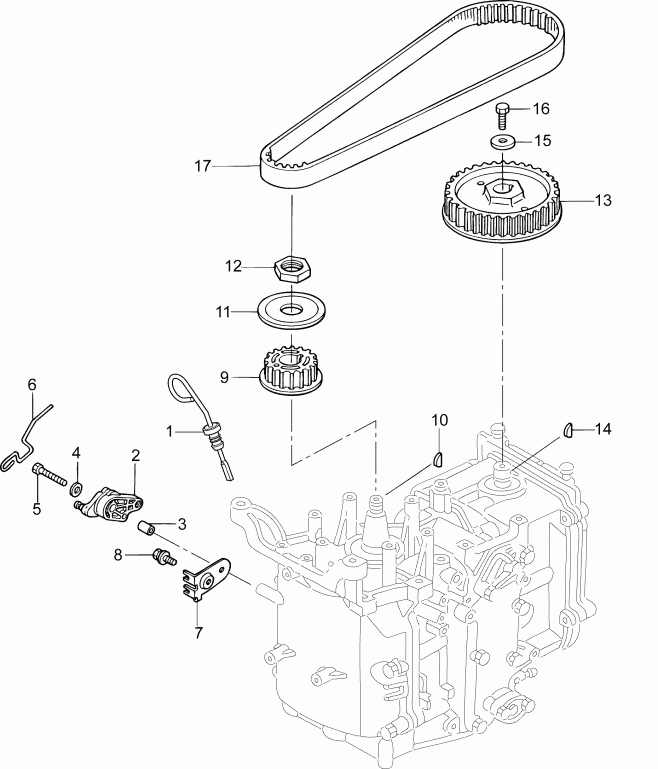 16
15
17
13
12
11
9
6
1
10
14
4
2
5
3
8
7