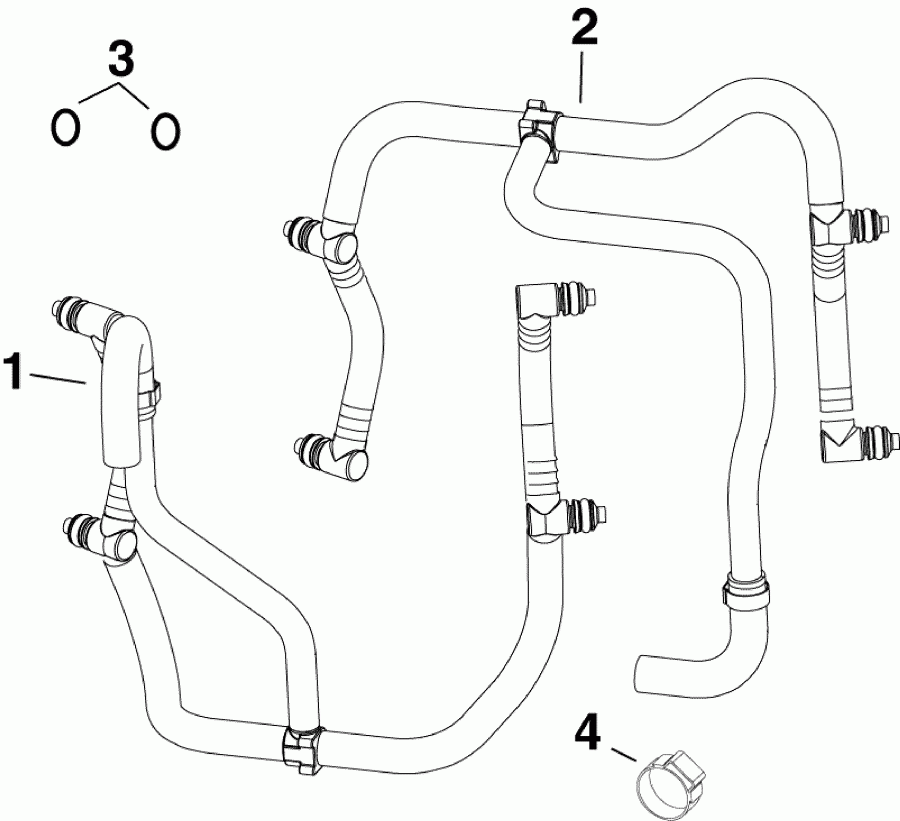 3
2
1
4