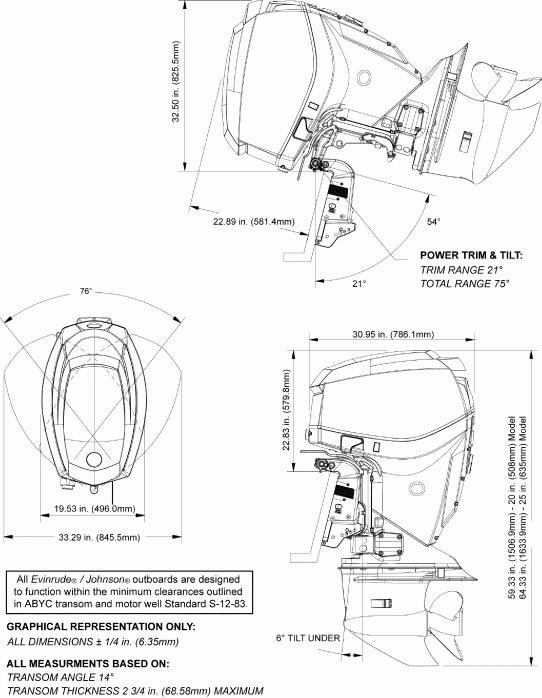 32.50 in. (825.5mm)

22.89 in. (581.4mm)

54°

21°

POWER TRIM & TILT:
TRIM RANGE 21°
TOTAL RANGE 75°

76°

19.53 in. (496.0mm)

33.29 in. (845.5mm)

30.95 in. (786.1mm)

22.83 in. (579.8mm)

59.33 in. (1506.9mm) - 20 in. (508mm) Model
64.33 in. (1633.9mm) - 25 in. (635mm) Model

6° TILT UNDER

All Evinrude® / Johnson® outboards are designed to function within the minimum clearances outlined in ABYC transom and motor well Standard S-12-83.

GRAPHICAL REPRESENTATION ONLY:
ALL DIMENSIONS ± 1/4 in. (6.35mm)

ALL MEASURMENTS BASED ON:
TRANSOM ANGLE 14°
TRANSOM THICKNESS 2 3/4 in. (68.58mm) MAXIMUM