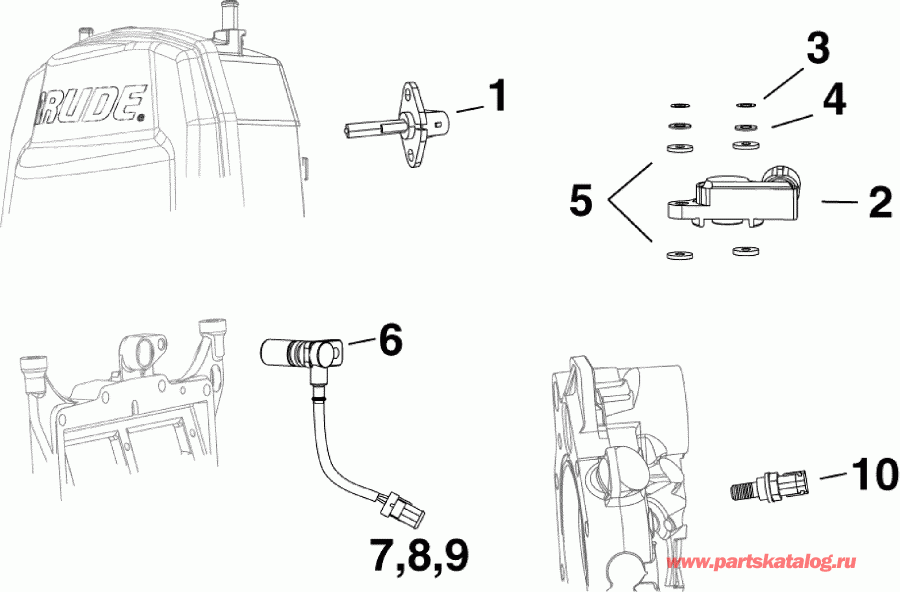 RUDE

1

3

4

5

2

6

7,8,9

10

www.partskatalog.ru