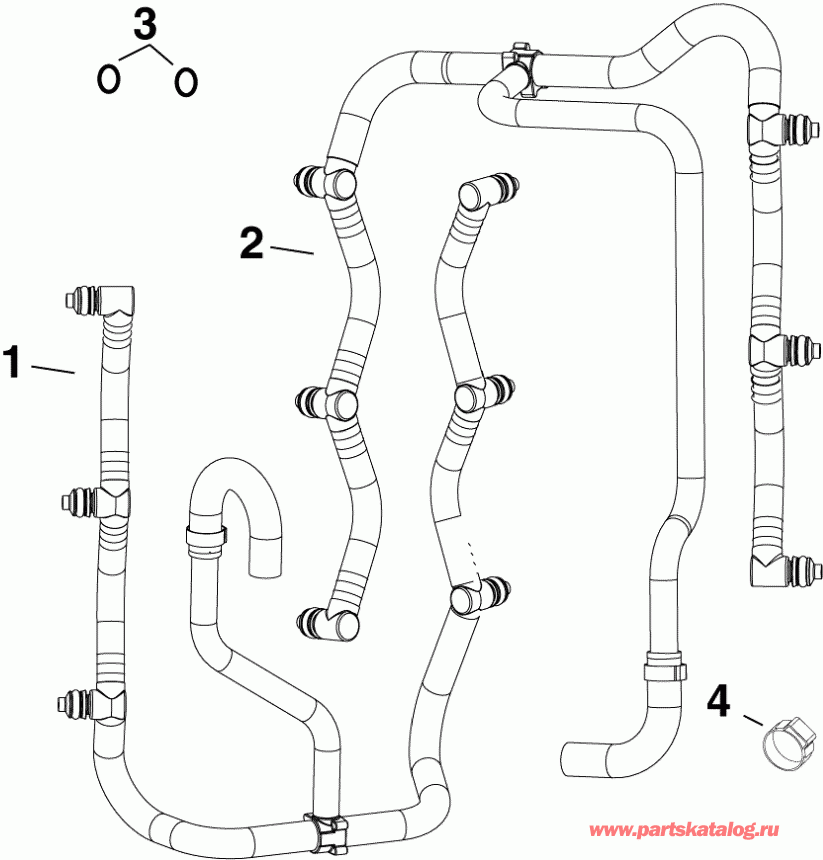 3
2
1
4
www.partskatalog.ru