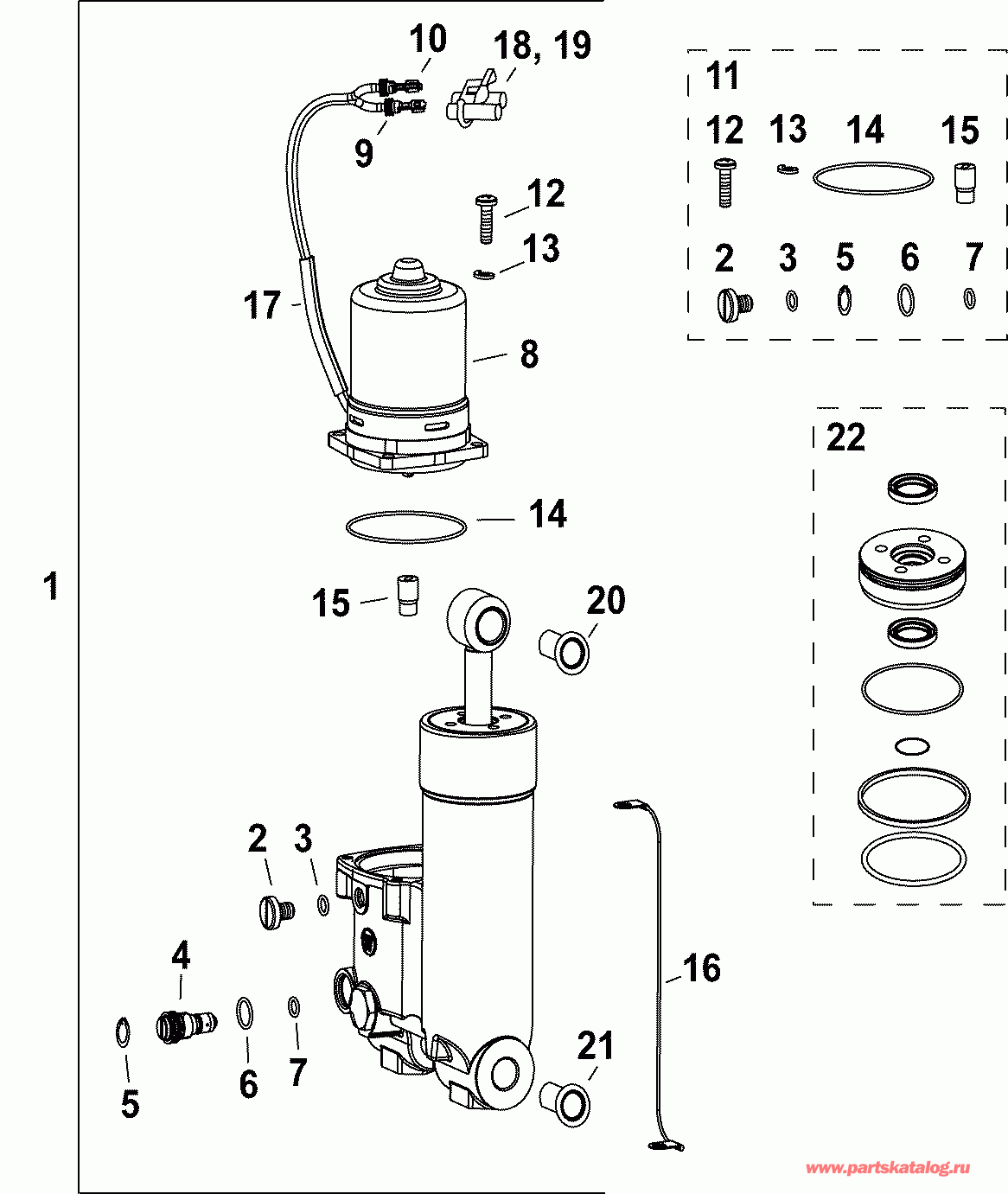 10
18, 19
9
12
13
17
8
14
1
15
20
2
3
4
5
6
7
16
21
11
12
13
14
15
2
3
5
6
7
22
www.partskatalog.ru