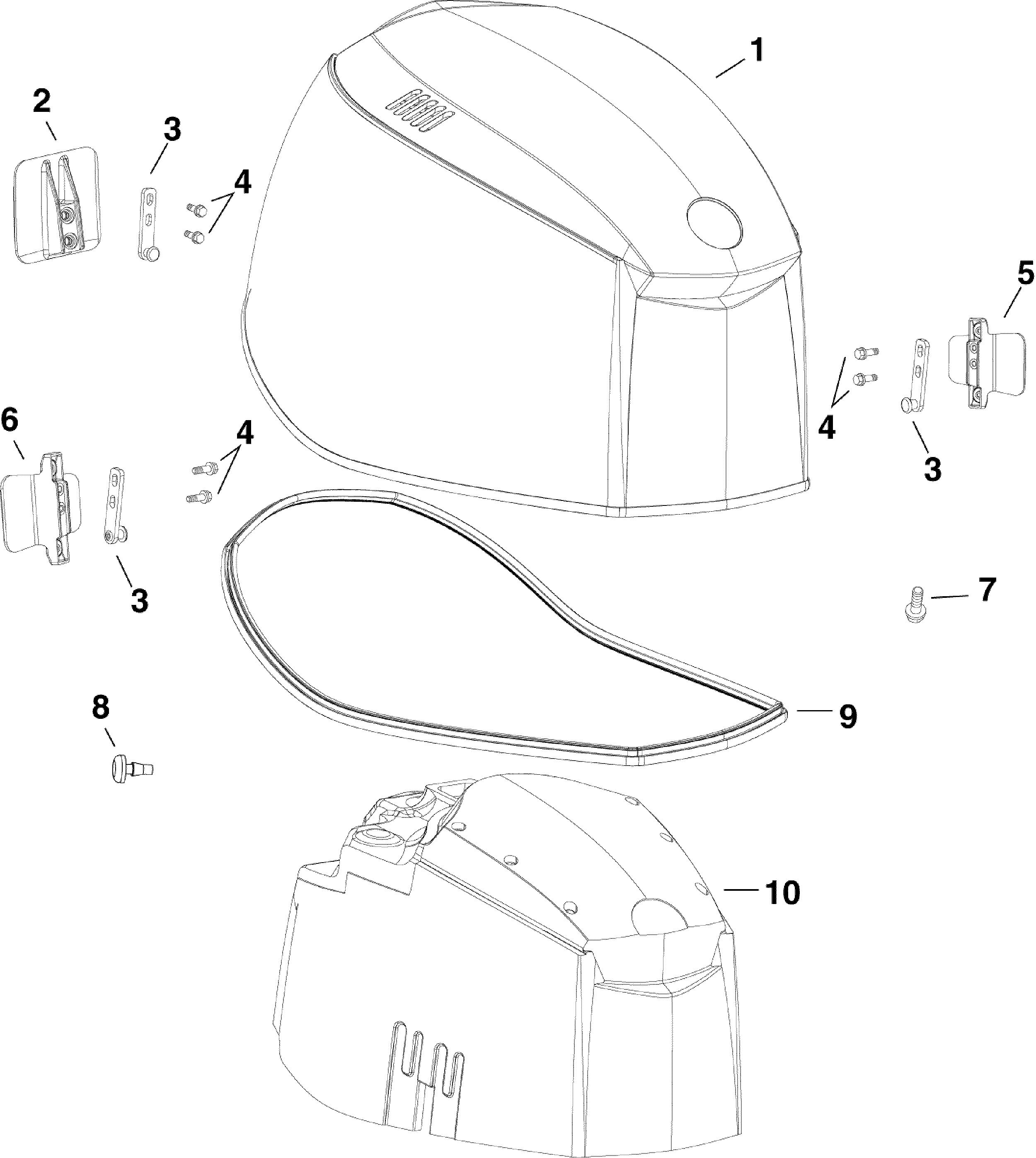 1
2
3
4
5
4
3
6
4
3
7
8
9
10