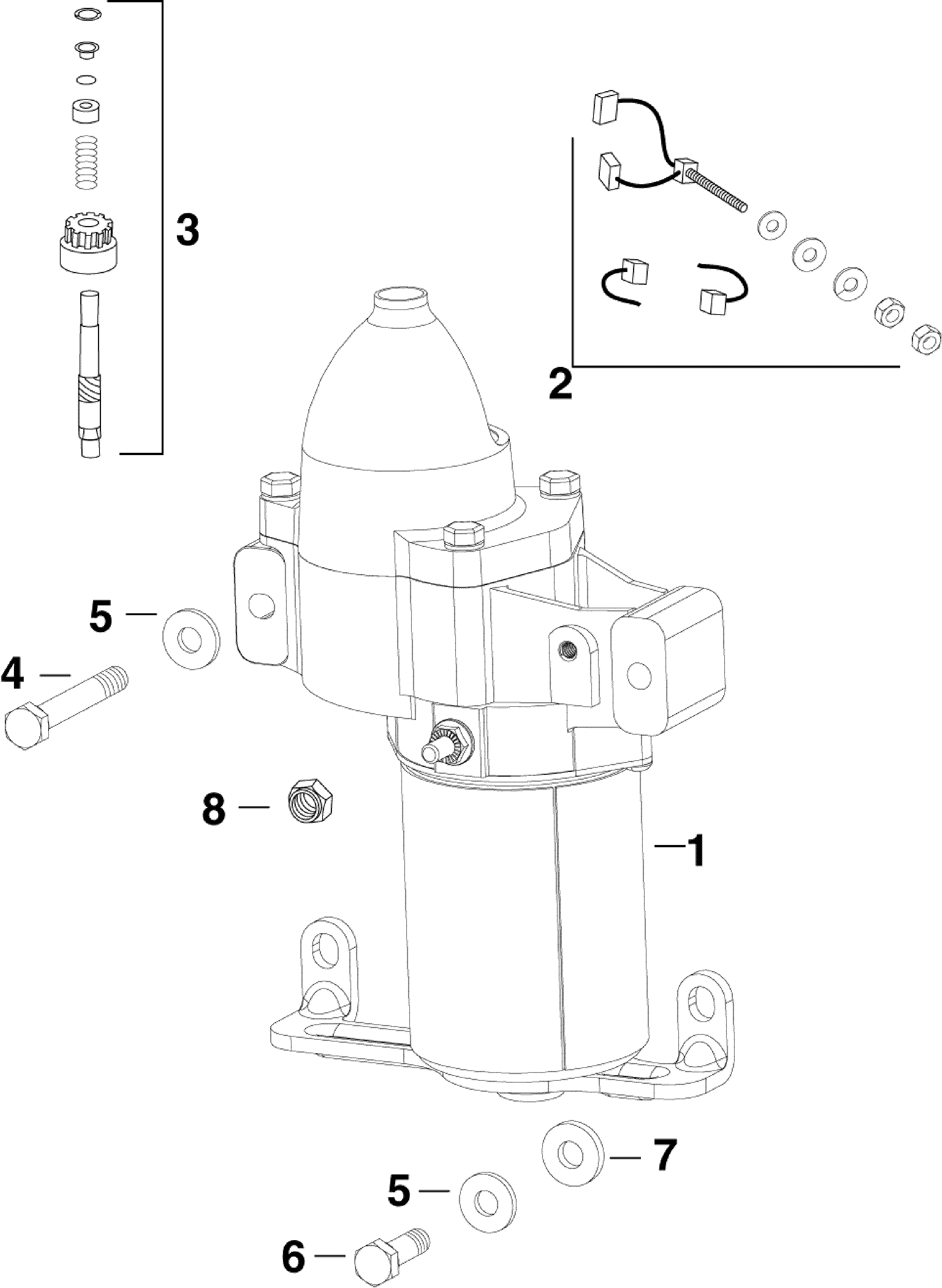 3

2

5

4

8

1

7

5

6