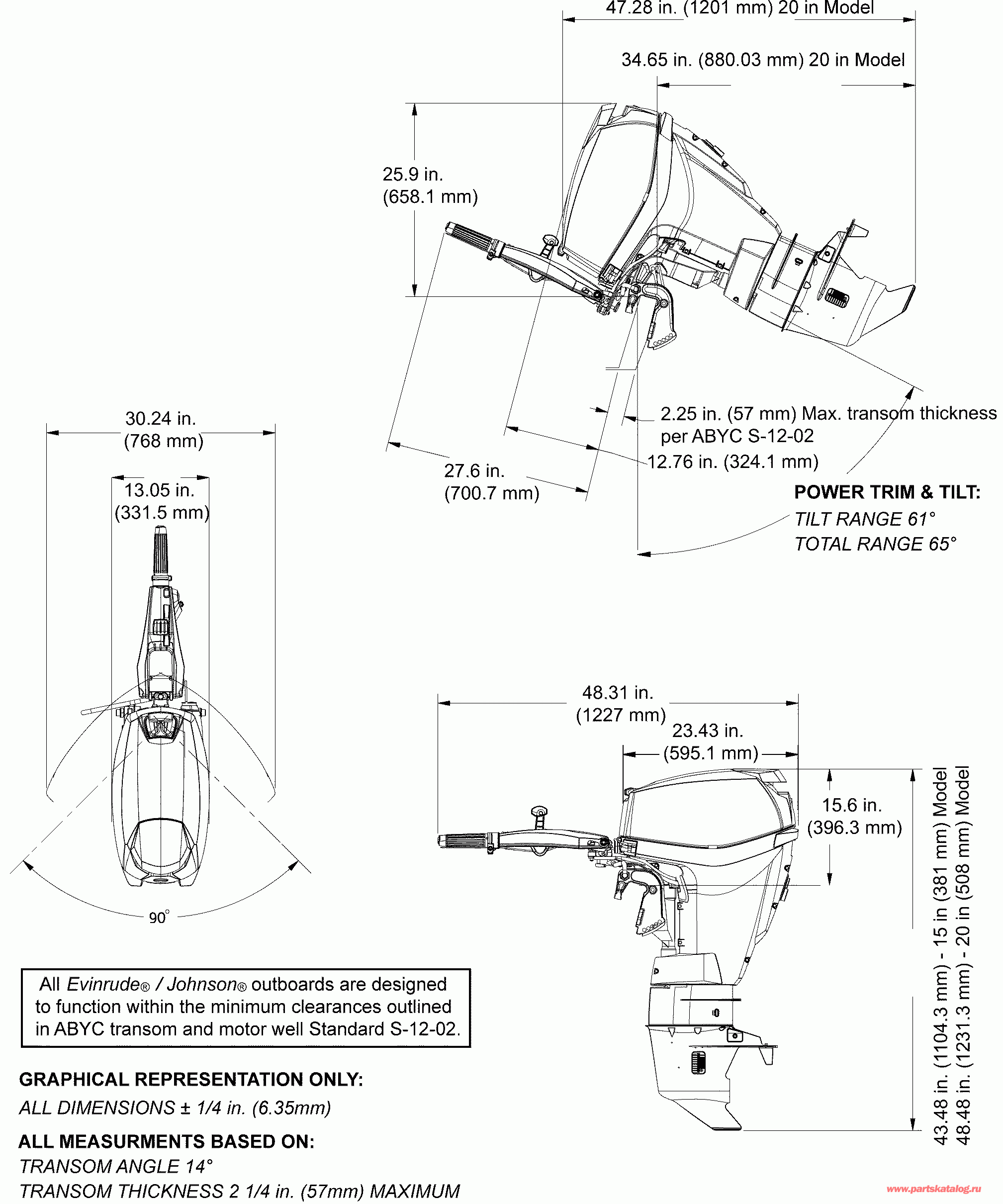 47.28 in. (1201 mm) 20 in Model

34.65 in. (880.03 mm) 20 in Model

25.9 in.
(658.1 mm)

2.25 in. (57 mm) Max. transom thickness per ABYC S-12-02

12.76 in. (324.1 mm)

27.6 in.
(700.7 mm)

POWER TRIM & TILT:
TILT RANGE 61°
TOTAL RANGE 65°

30.24 in.
(768 mm)

13.05 in.
(331.5 mm)

90°

48.31 in.
(1227 mm)

23.43 in.
(595.1 mm)

15.6 in.
(396.3 mm)

43.48 in. (1104.3 mm) - 15 in (381 mm) Model
48.48 in. (1231.3 mm) - 20 in (508 mm) Model

All Evinrude® / Johnson® outboards are designed to function within the minimum clearances outlined in ABYC transom and motor well Standard S-12-02.

GRAPHICAL REPRESENTATION ONLY:
ALL DIMENSIONS ± 1/4 in. (6.35mm)

ALL MEASURMENTS BASED ON:
TRANSOM ANGLE 14°
TRANSOM THICKNESS 2 1/4 in. (57mm) MAXIMUM

www.partskatalog.ru