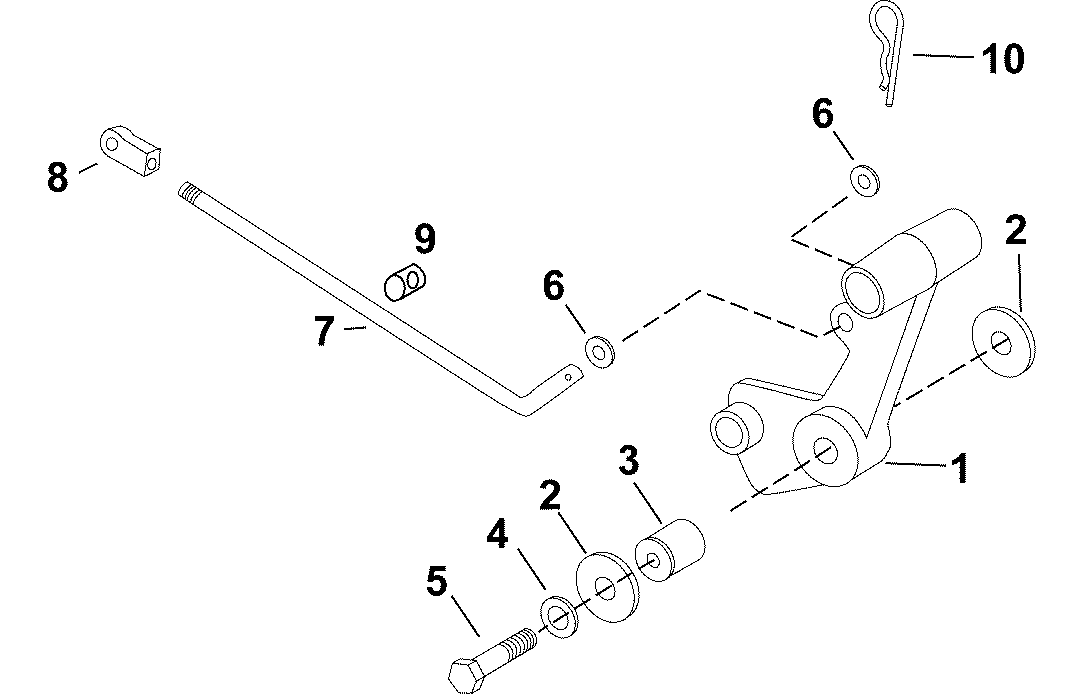 10
6
8
9
2
6
7
3
1
2
4
5