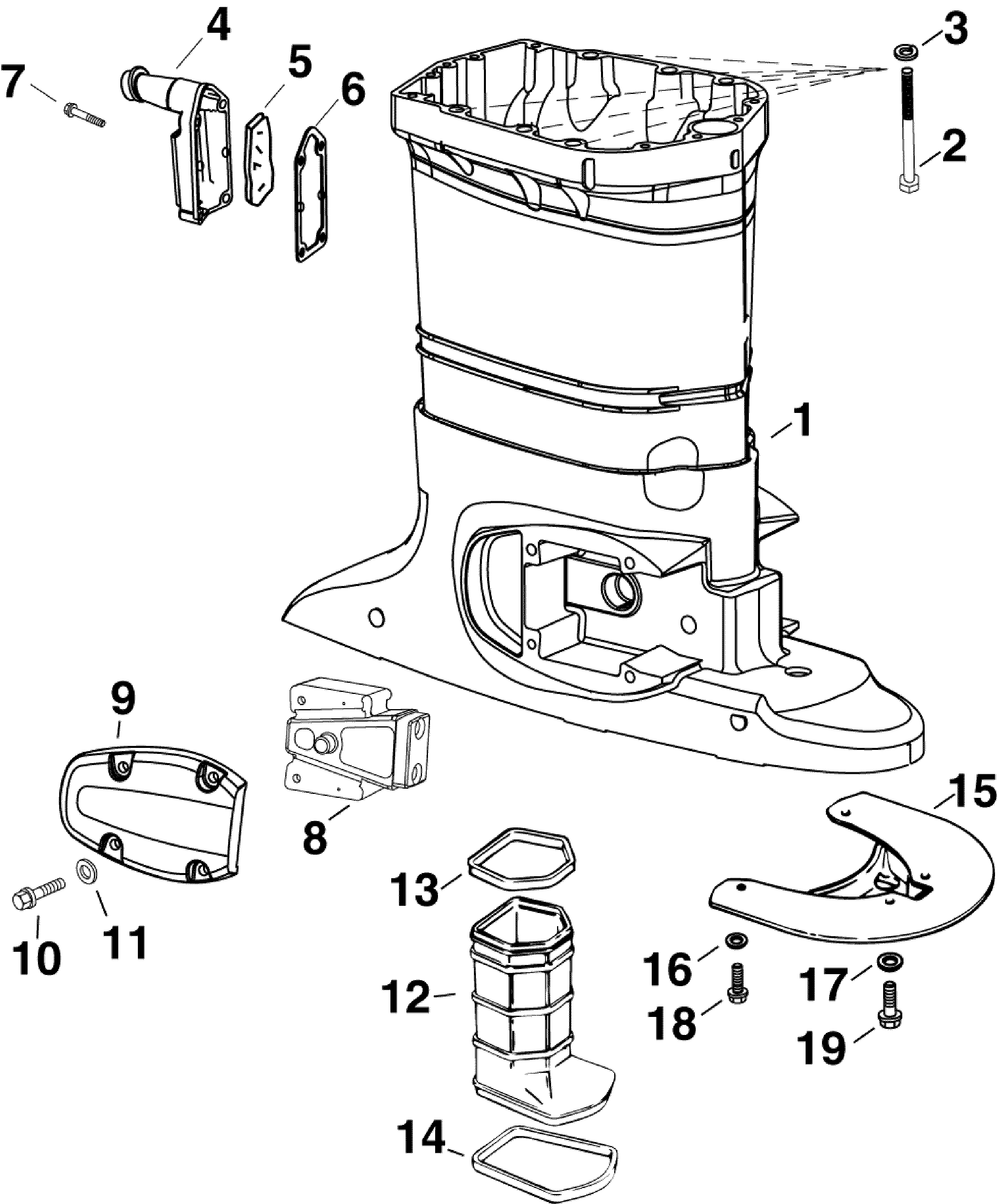 4
3
7
5
6
2
1
9
8
15
13
10
11
16
17
12
18
19
14