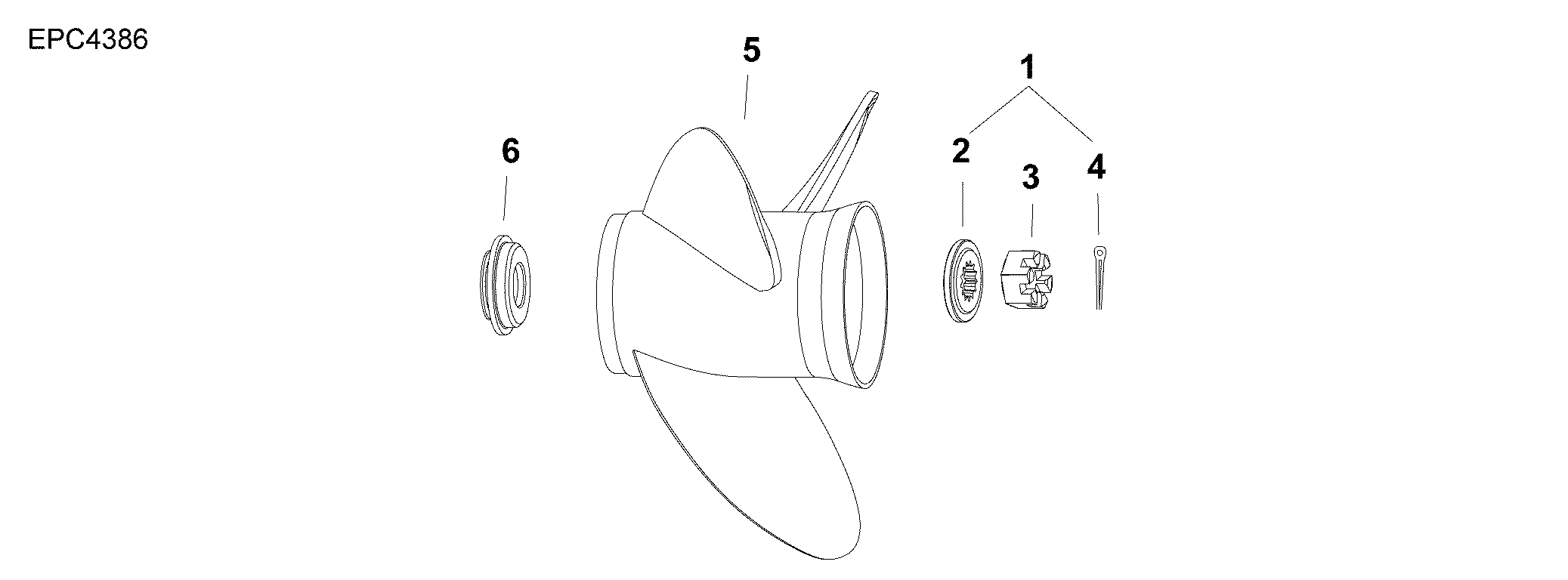 EPC4386

5

1

6

2

3

4