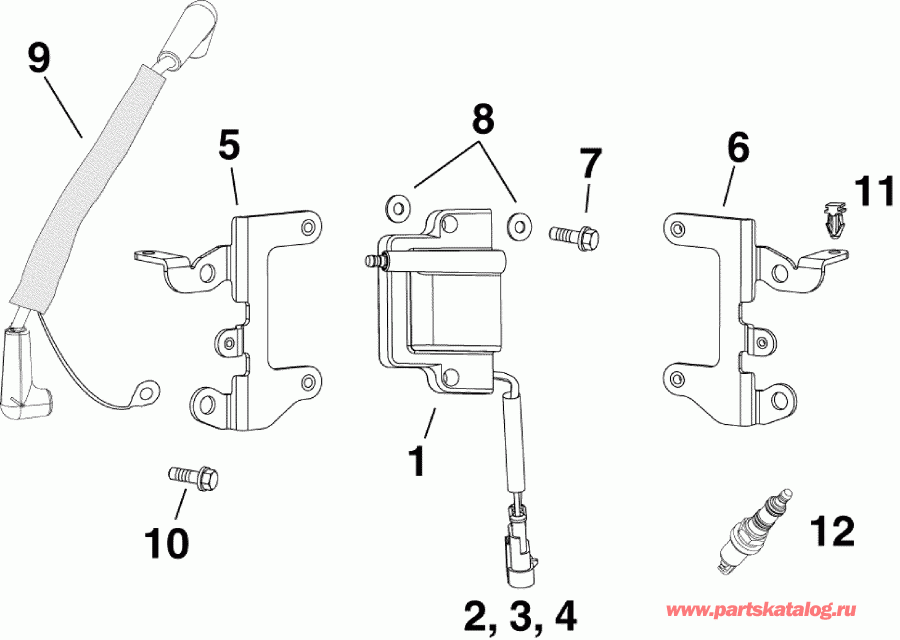 9
5
8
7
6
11
1
10
12
2, 3, 4
www.partskatalog.ru