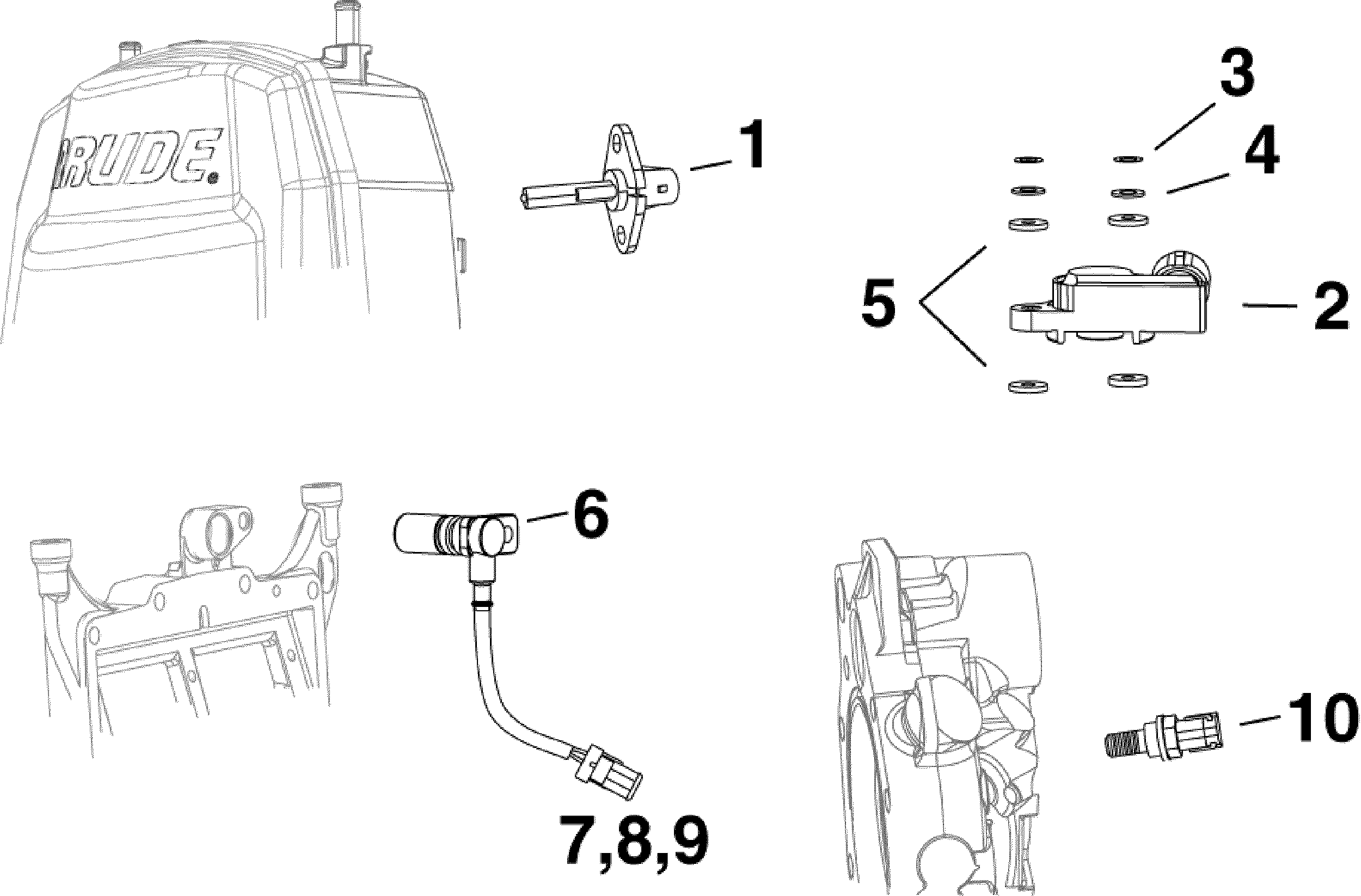 RUDE.

1

3

4

5

2

6

7,8,9

10