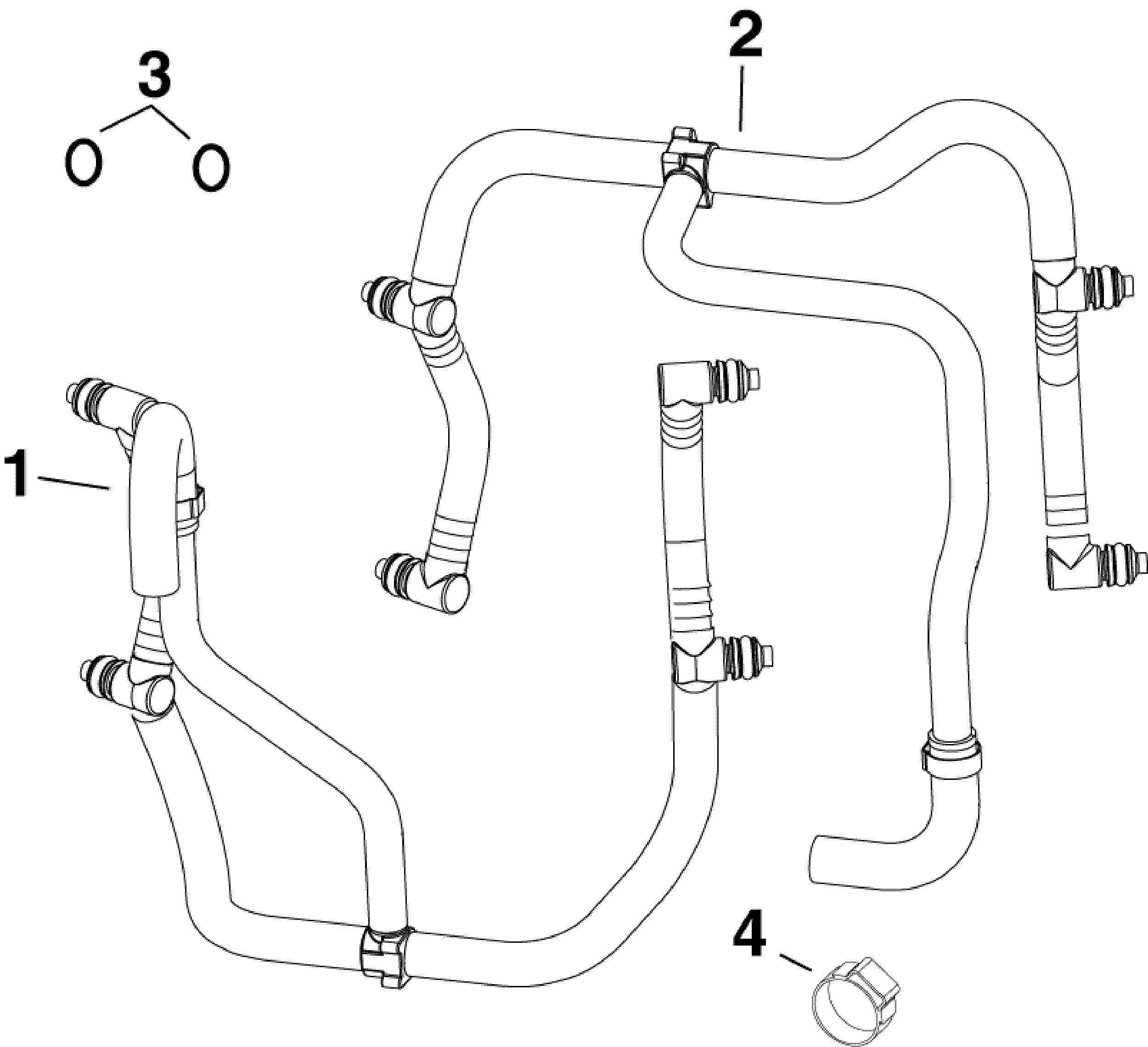 3

2

1

4