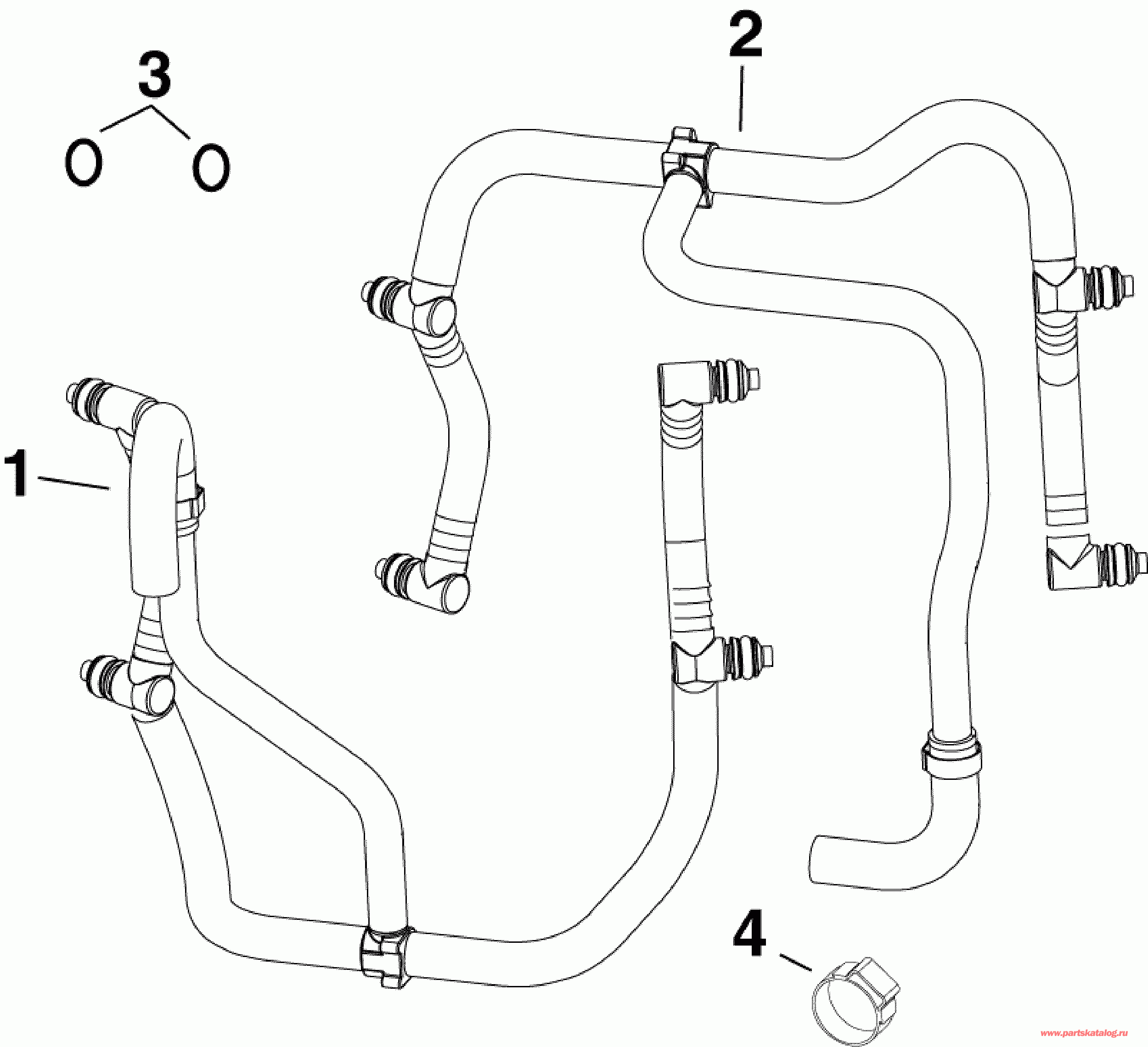 3
2
1
4
www.partskatalog.ru