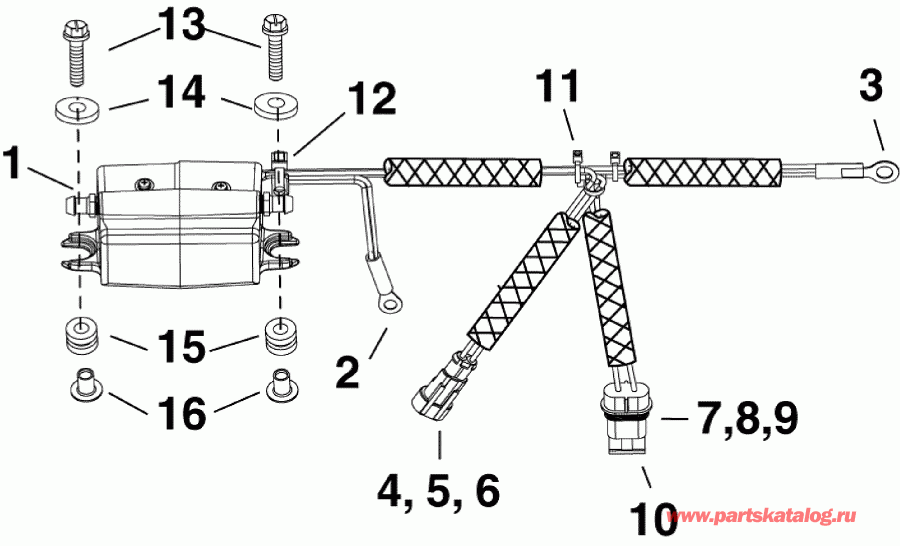 13
14
12
11
3
1
15
2
16
7,8,9
4, 5, 6
10
www.partskatalog.ru