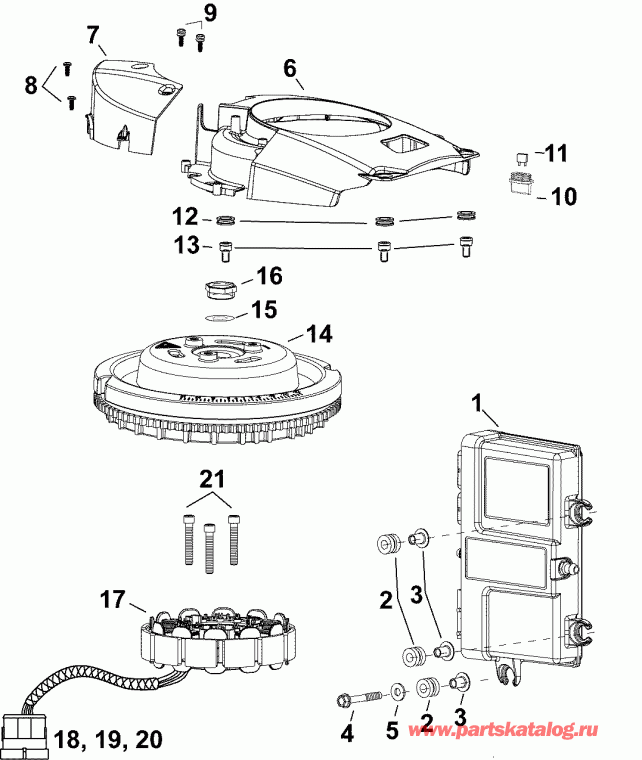 9
7
8
6
11
10
12
13
16
15
14
1
21
2
3
17
4
5
2
3
18, 19, 20
www.partskatalog.ru