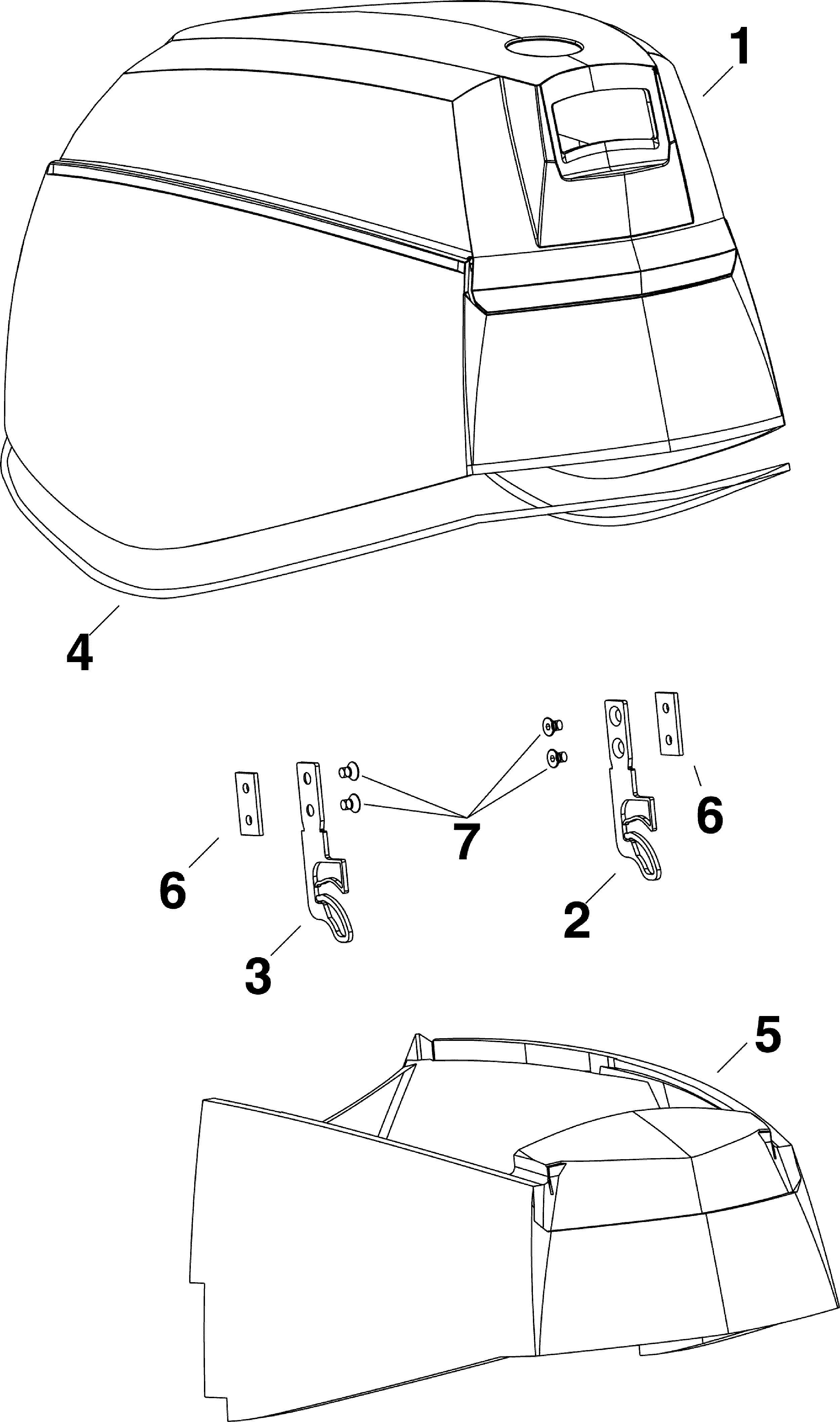 1

4

7

6

6

2

3

5