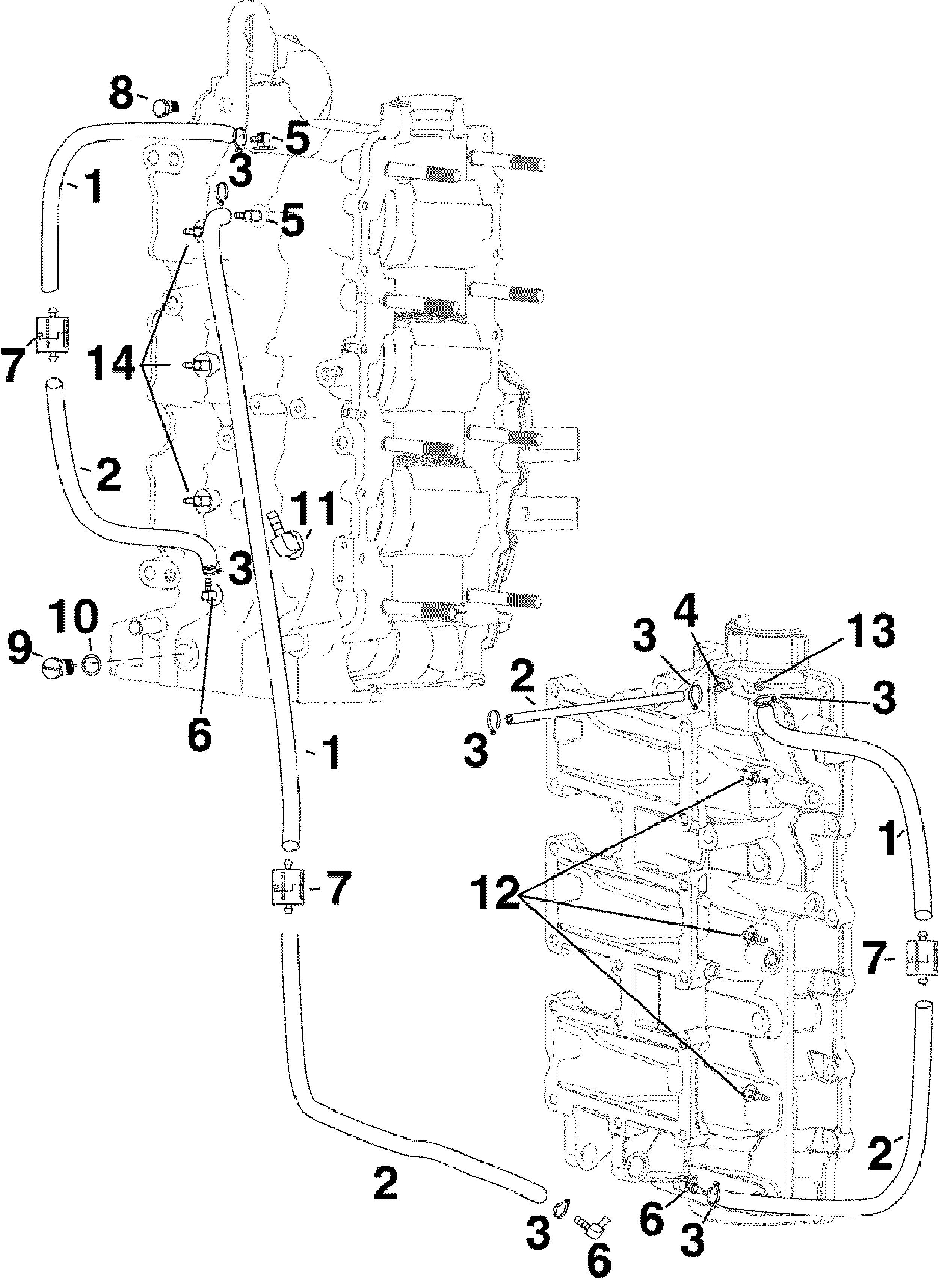 8
5
3
1
5
7
14
2
11
3
10
9
6
1
7
2
3
6
3
4
13
2
3
3
1
12
7
2
6
3