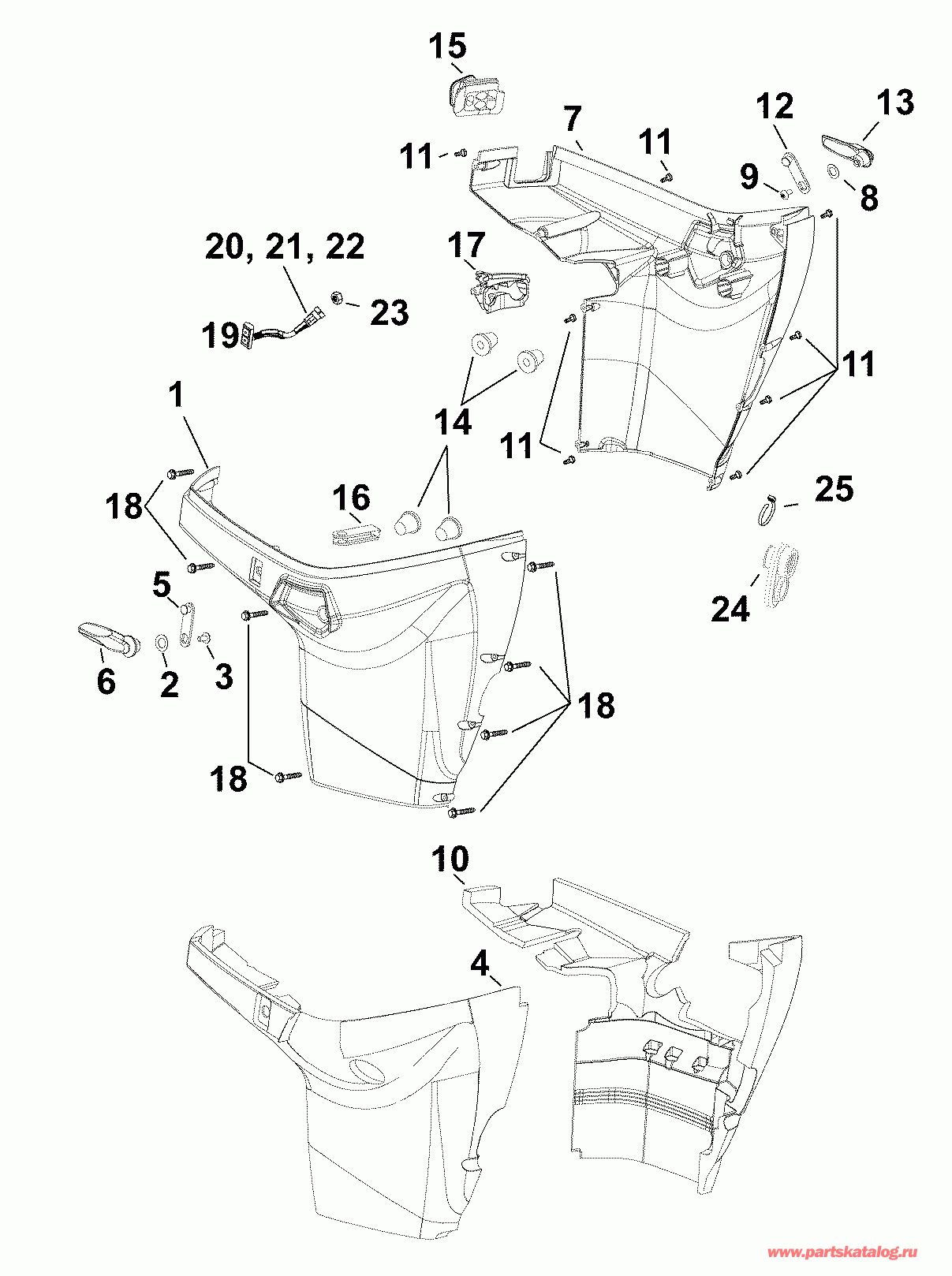 15
7
11
11
12
13
9
8
20, 21, 22
17
23
19
11
1
14
11
18
16
25
5
24
6
2
3
18
18
10
4
www.partskatalog.ru