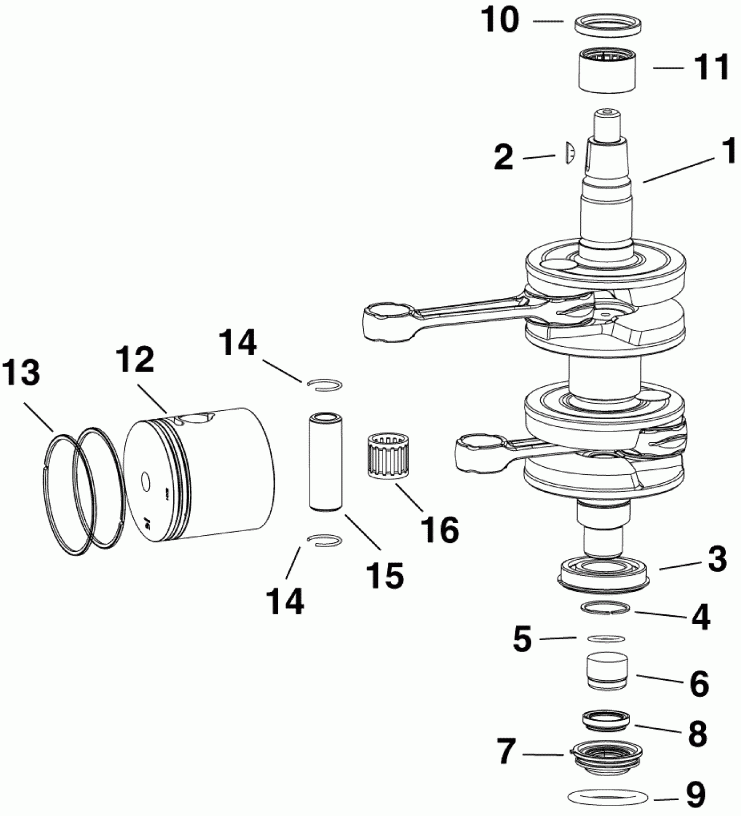 10
11
2
1
14
13
12
16
15
14
3
4
5
6
8
7
9