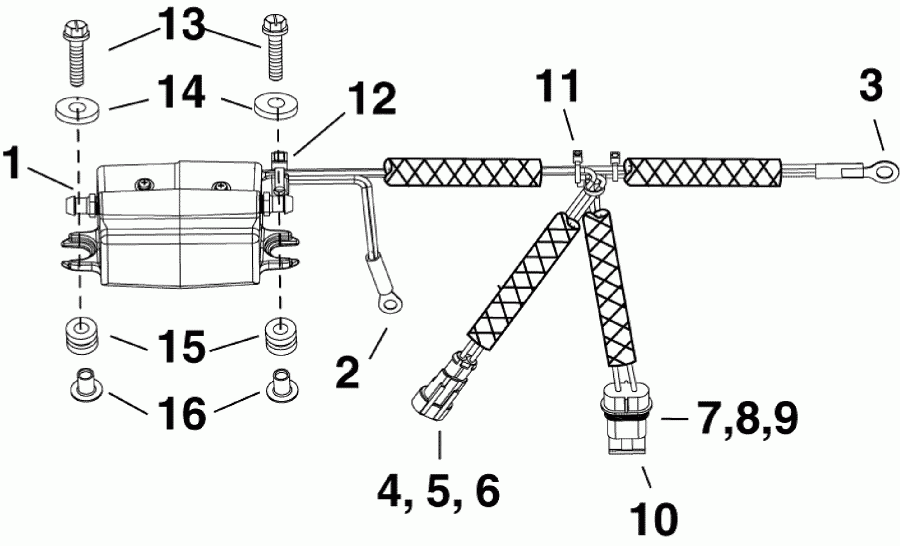 13
14
12
11
3
1
15
2
16
7,8,9
4, 5, 6
10