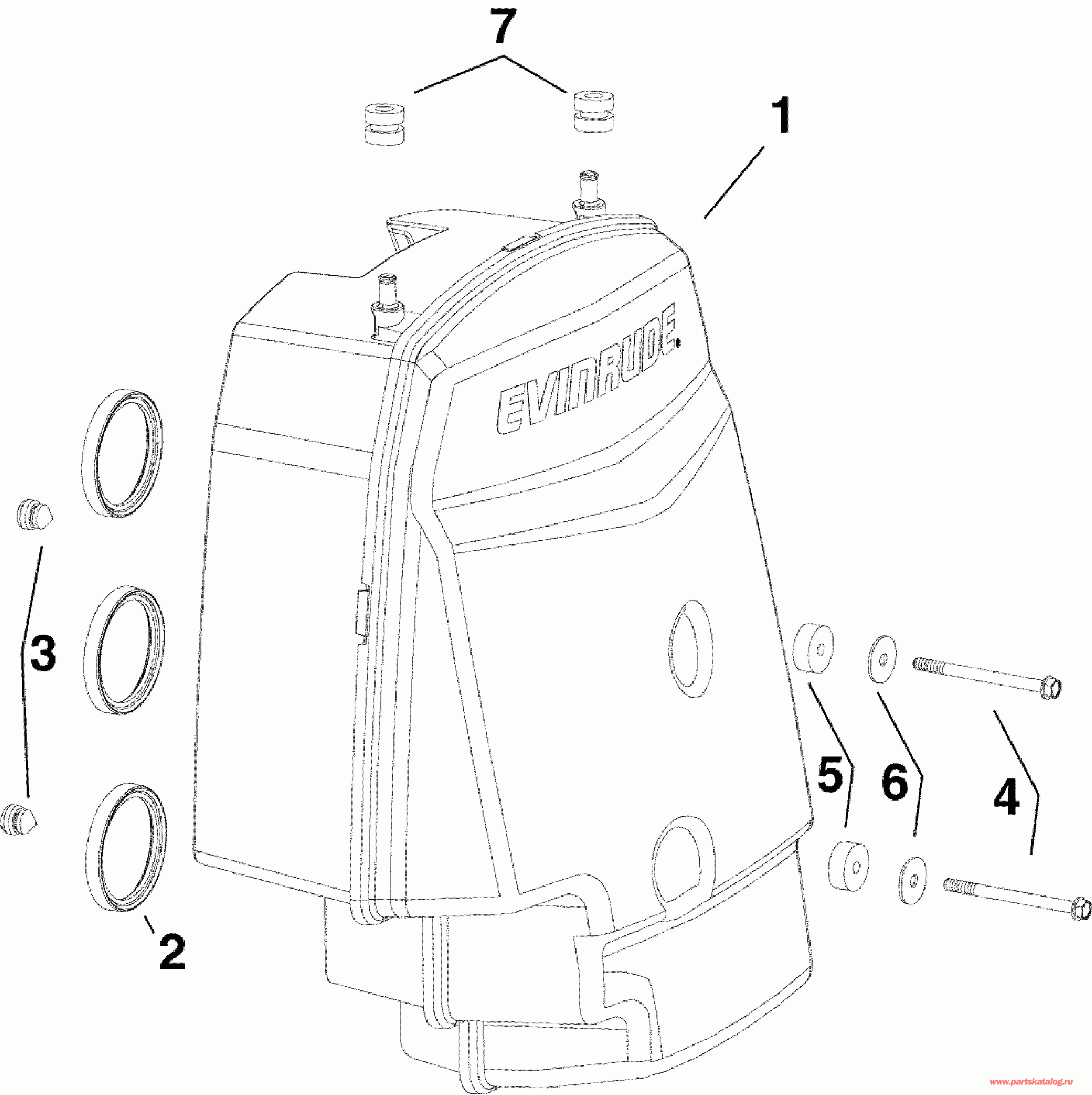 7

1

EVINRUDE.

3

5

6

4

2

www.partskatalog.ru