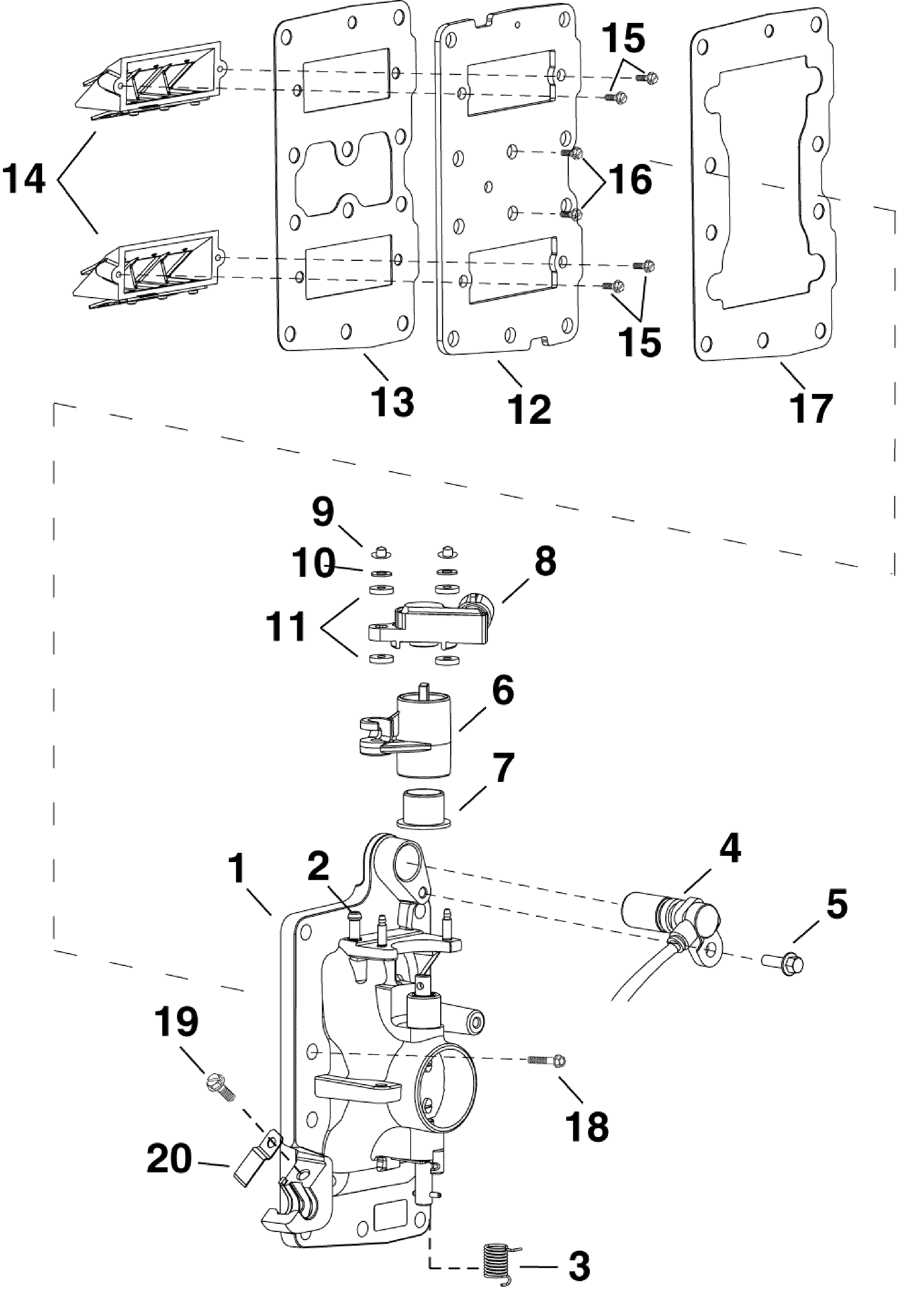 15
14
16
15
13
12
17
9
10
8
11
6
7
1
2
4
5
19
18
20
3