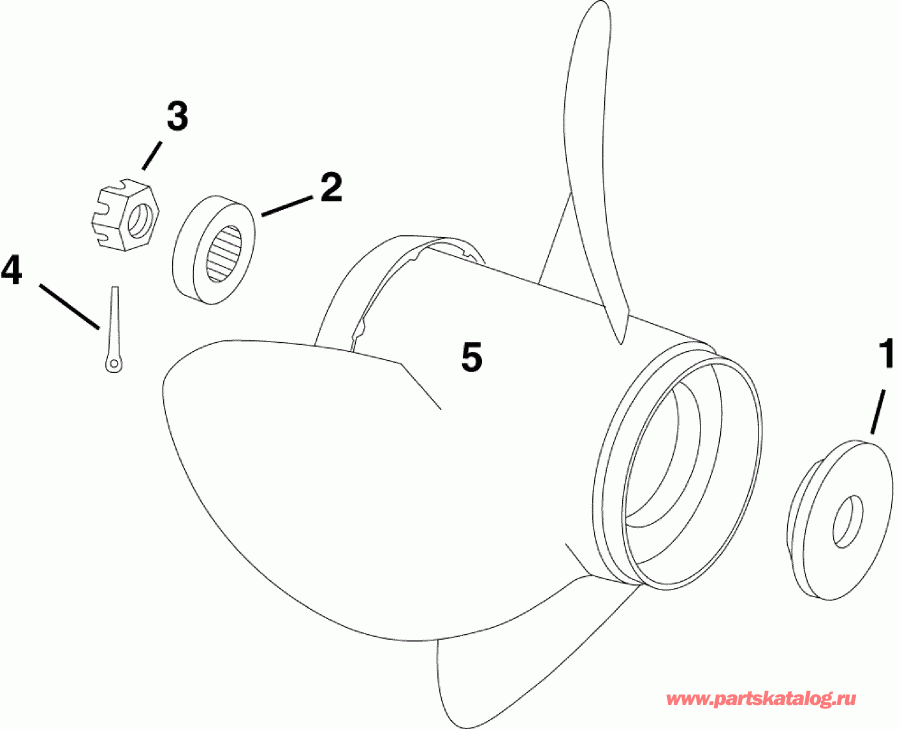 3
2
4
5
1
www.partskatalog.ru