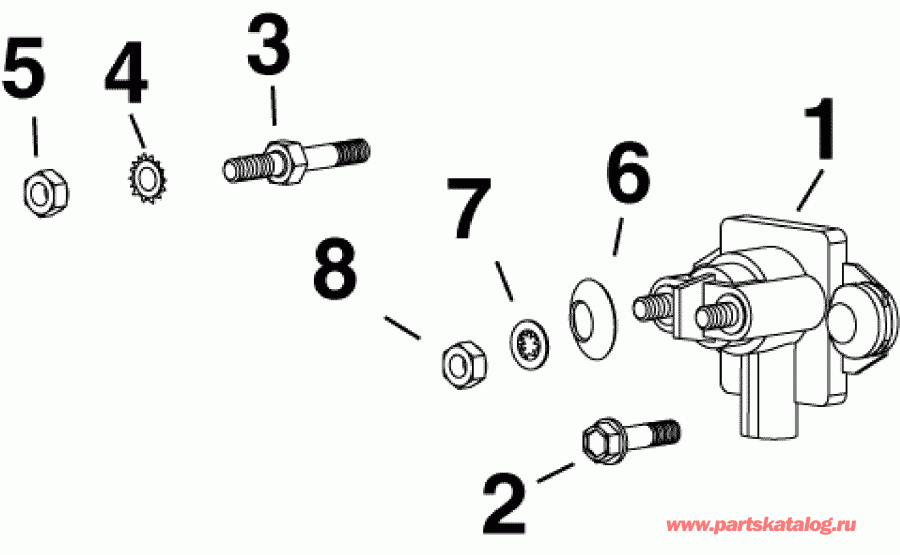 5 4 3 1 6 7 8 2

www.partskatalog.ru