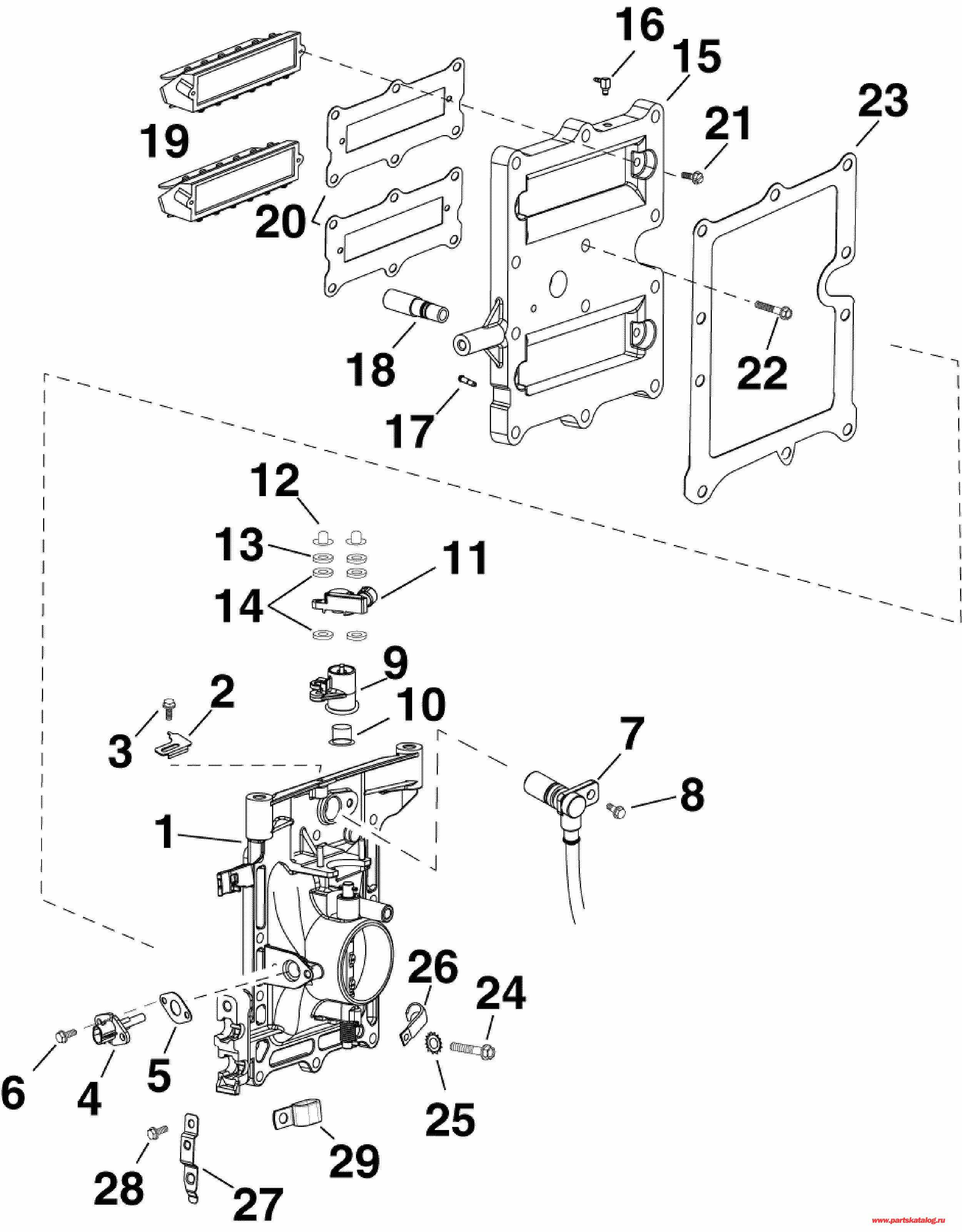 16
15
19
21
23
20
18
22
17
12
13
11
14
9
2
10
3
7
8
1
26
24
6
4
5
25
29
28
27
www.partskatalog.ru