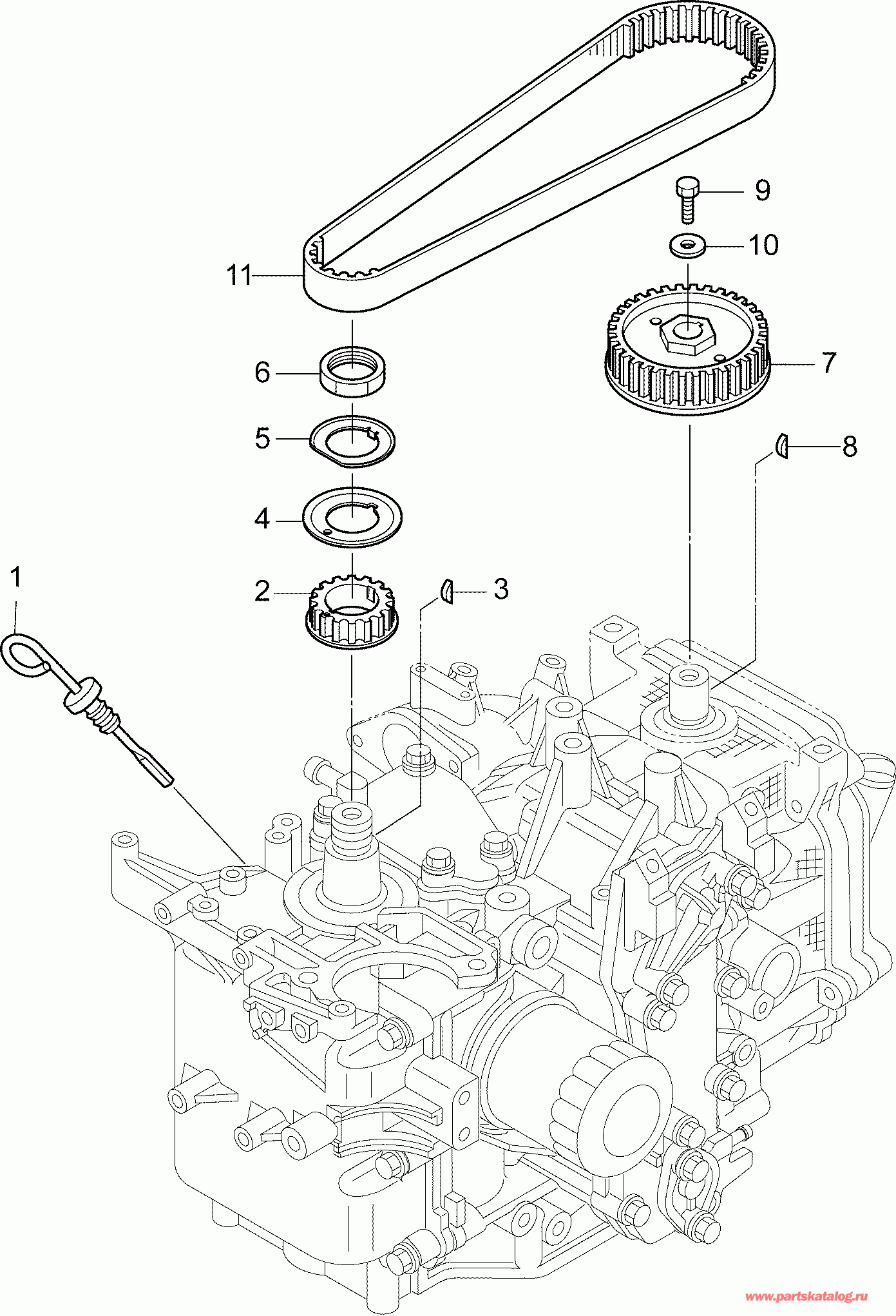 9

10

11

7

6

5

8

4

1

2

3

www.partskatalog.ru