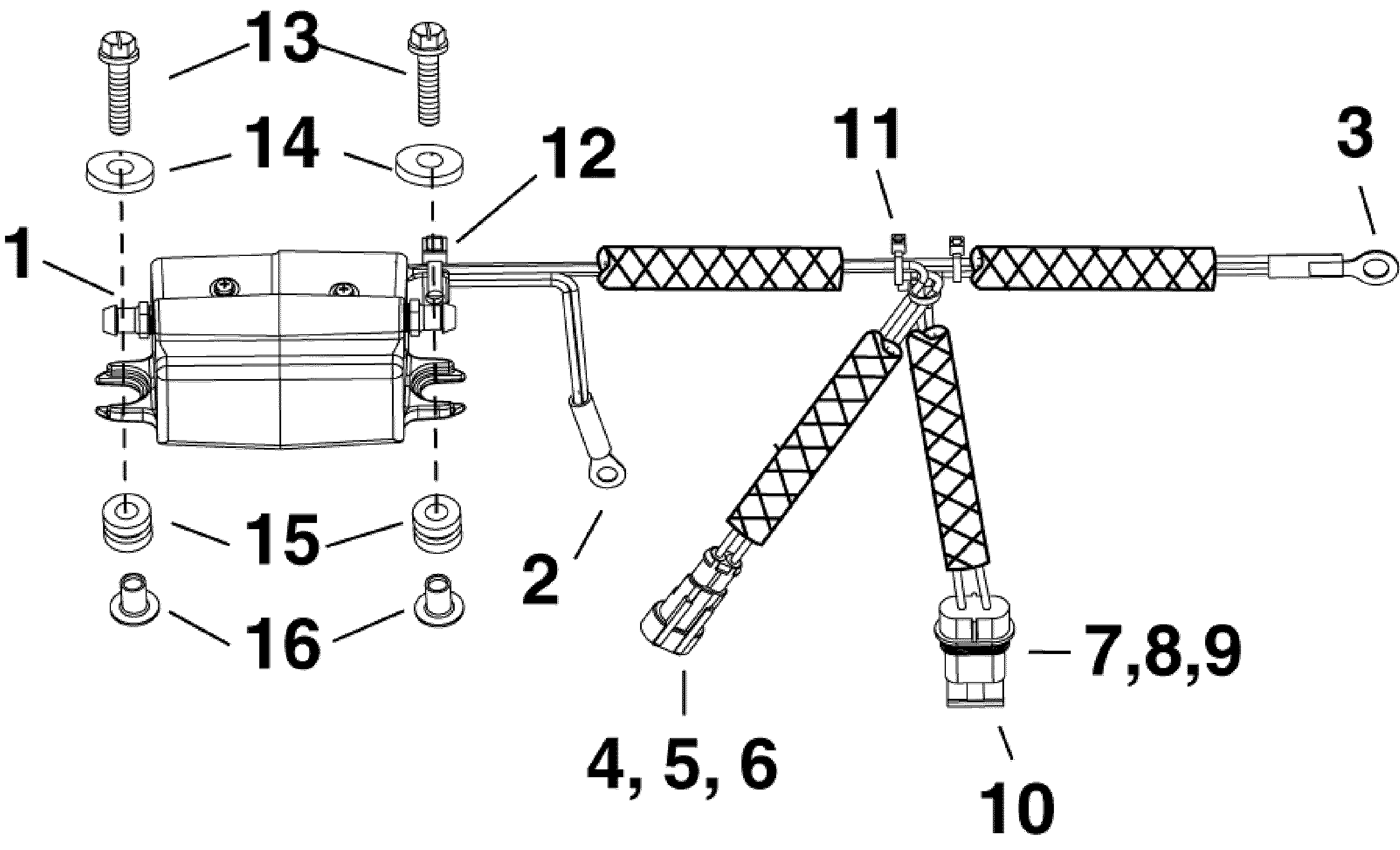 13
14
12
11
3
1
15
2
16
7,8,9
4, 5, 6
10