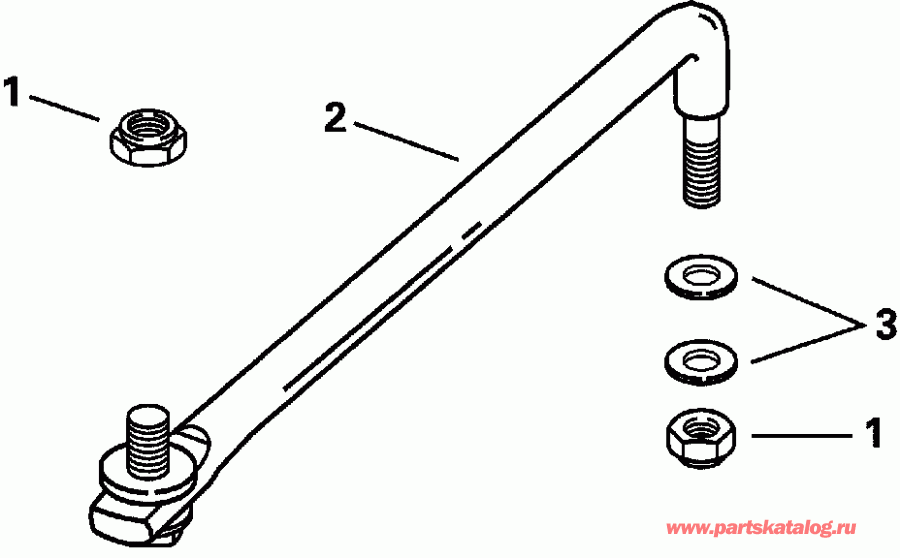 1
2
3
1
www.partskatalog.ru