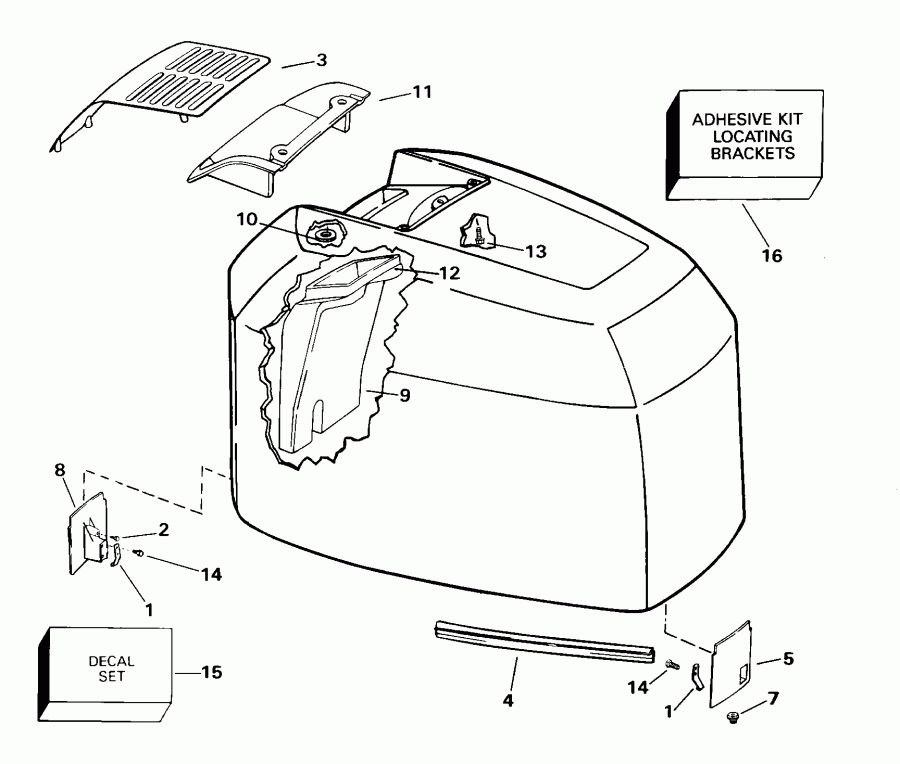 3
11
ADHESIVE KIT
LOCATING
BRACKETS
16
10
13
12
9
8
2
14
1
DECAL
SET
15
4
14
1
5
7