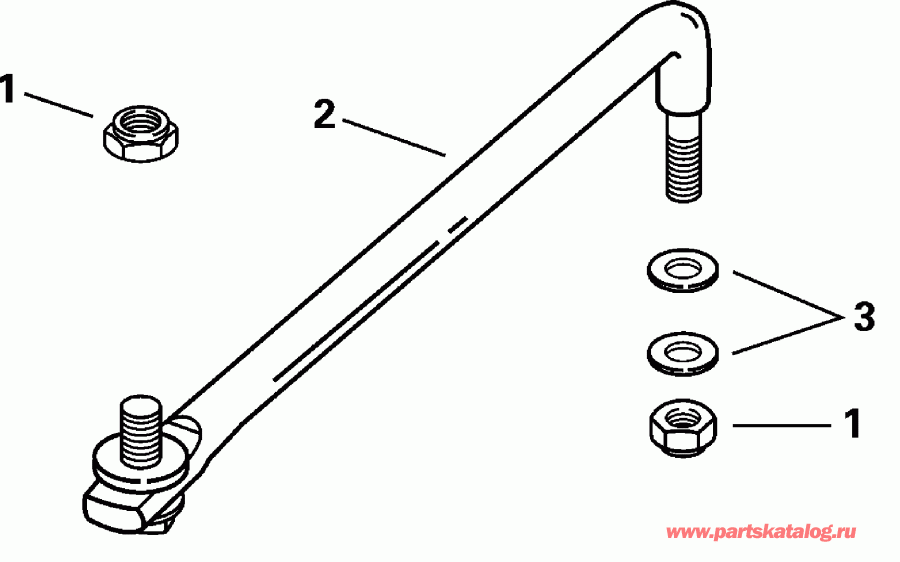 1

2

3

1

www.partskatalog.ru