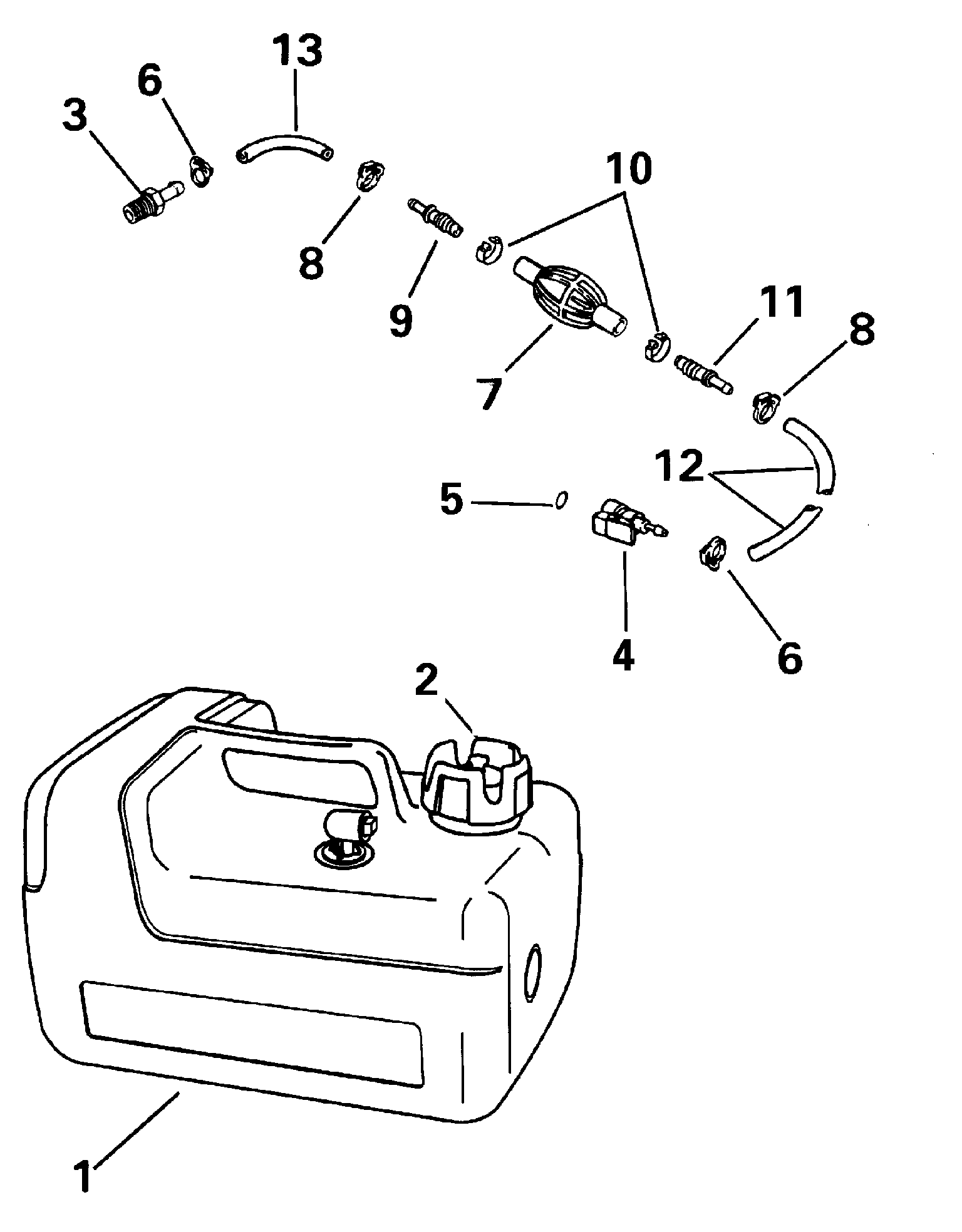 13
6
3
10
8
9
11
8
7
12
5
4
6
2
1