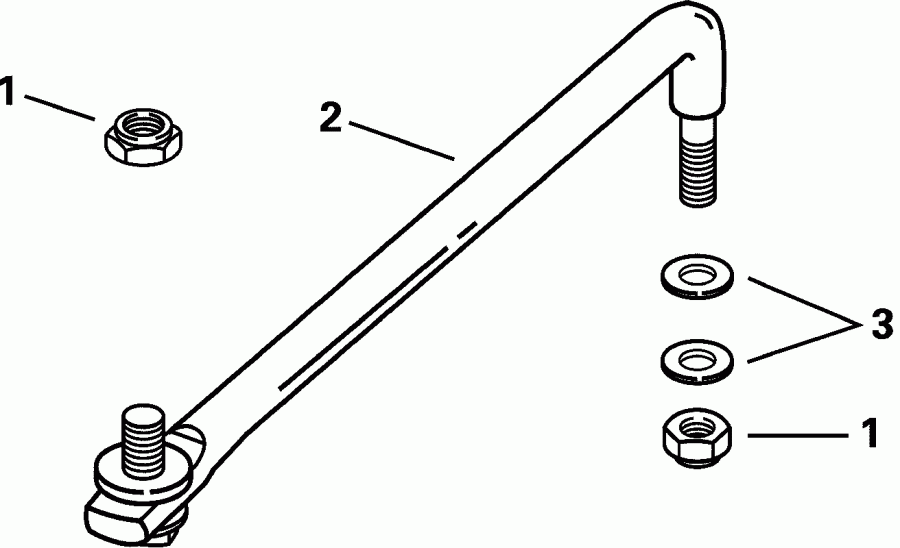 1
2
3
1