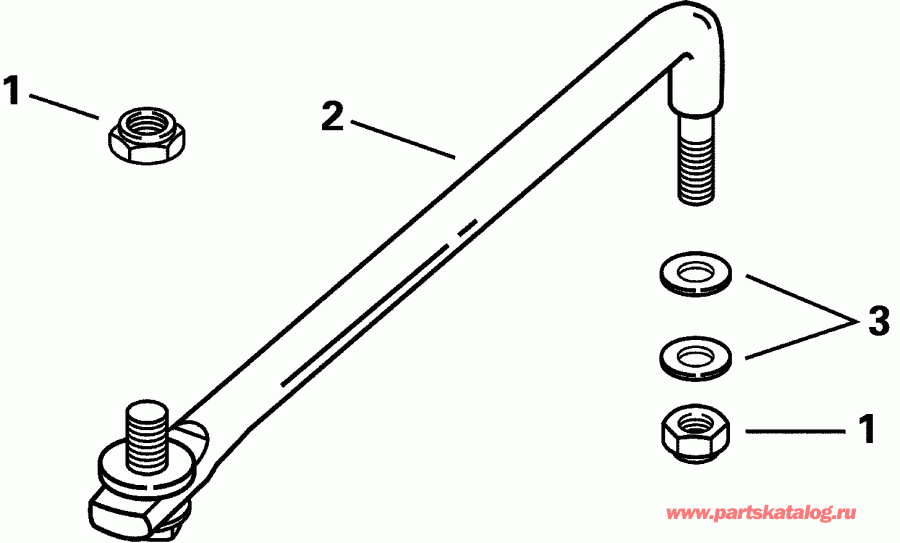 1
2
3
1
www.partskatalog.ru