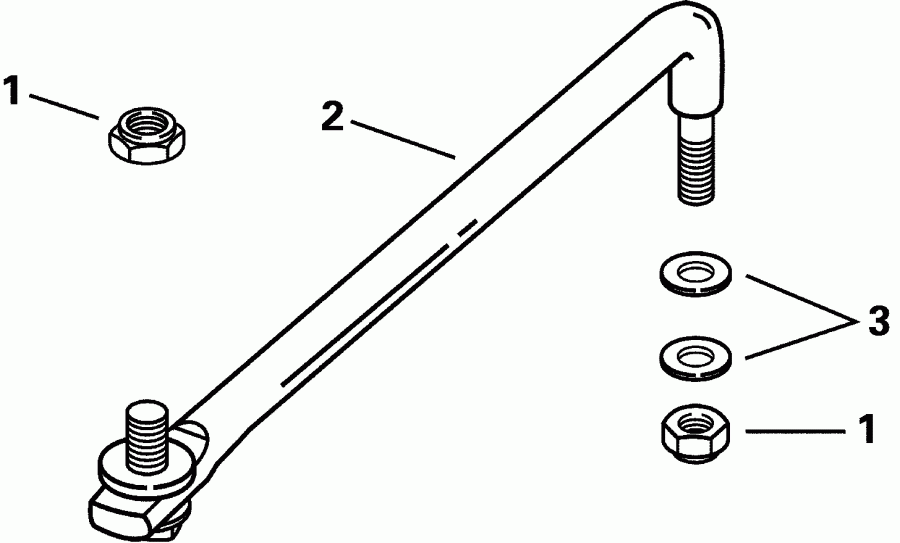 1

2

3

1