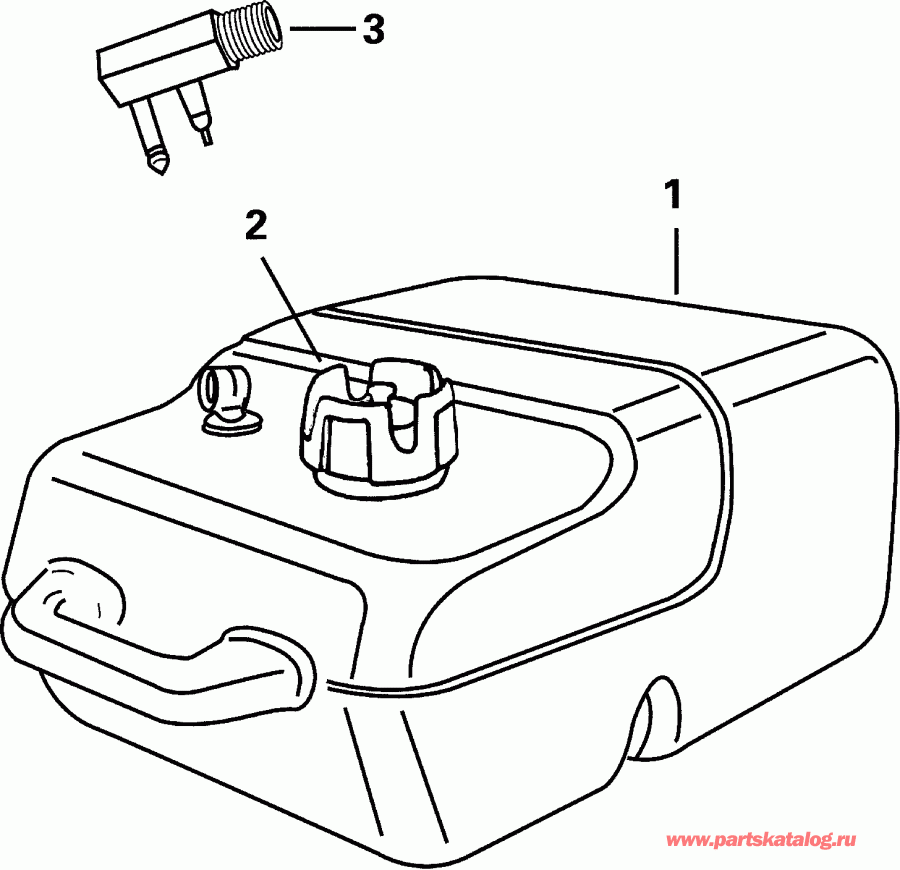 3
1
2
www.partskatalog.ru