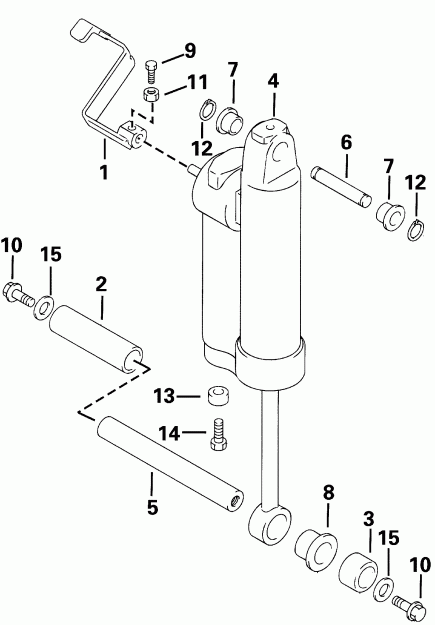 9
11
7
4
12
1
6
7
12
10
15
2
13
14
5
8
3
15
10