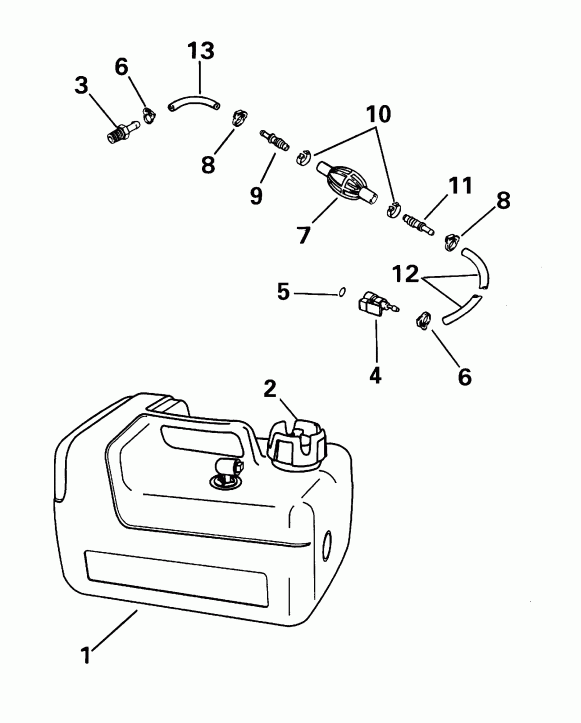 13
6
3
10
8
9
11
8
7
12
5
4
6
2
1