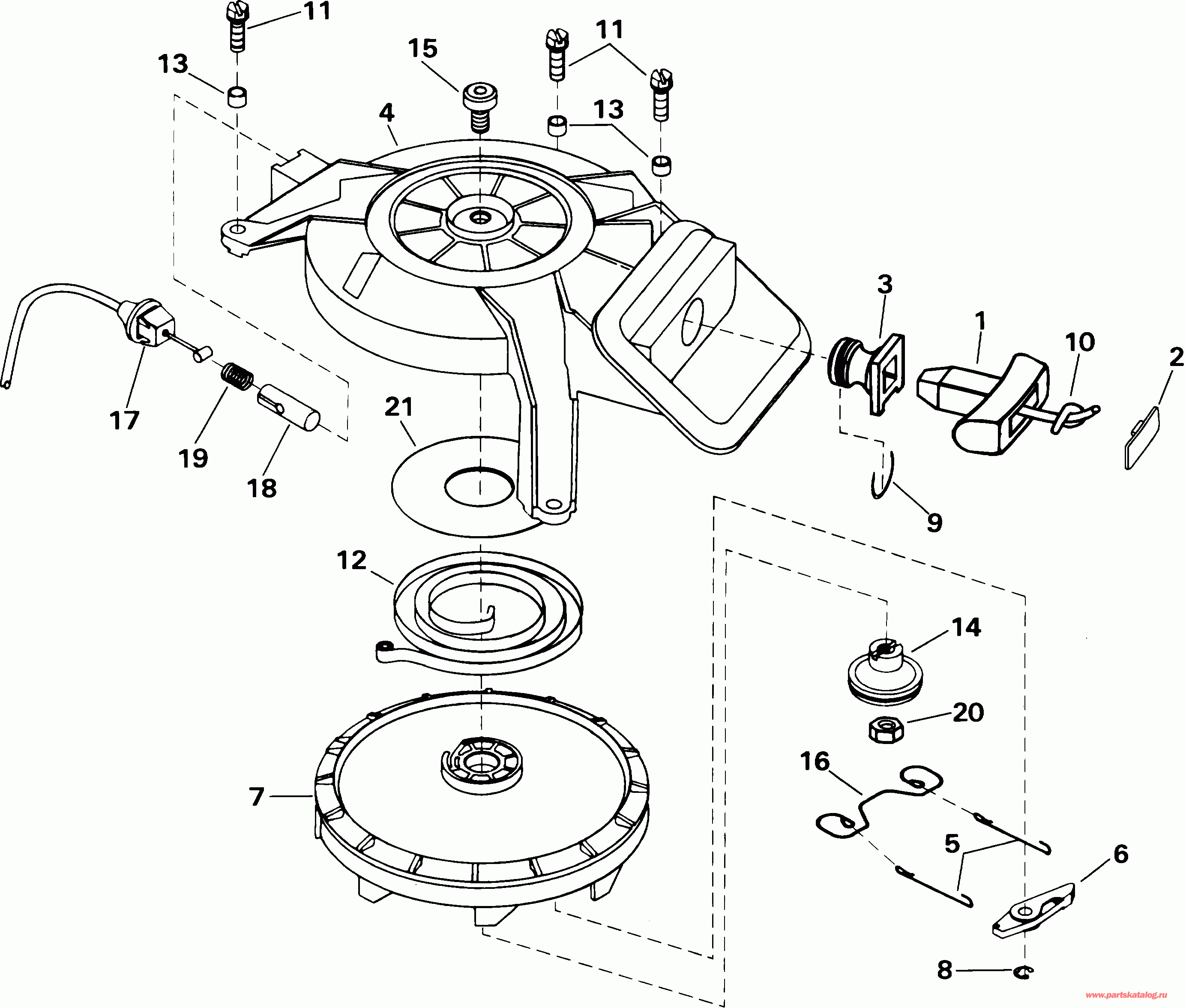 11
13
15
11
13
4
3
1
10
2
17
19
18
21
9
12
14
20
16
7
5
6
8
www.partskatalog.ru