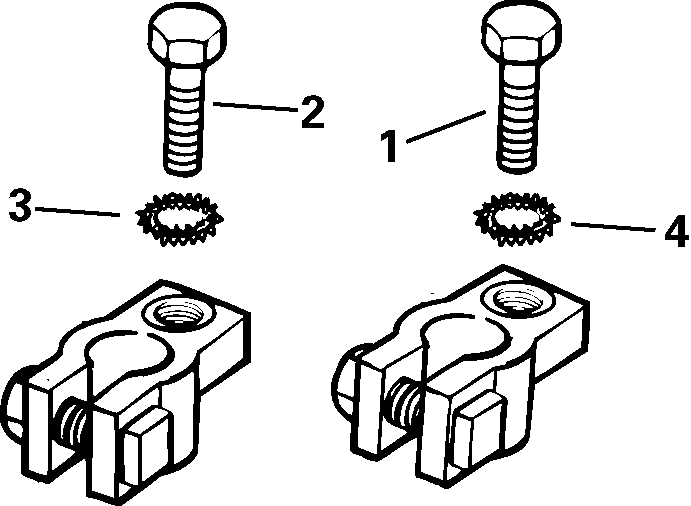 2
1
3
4