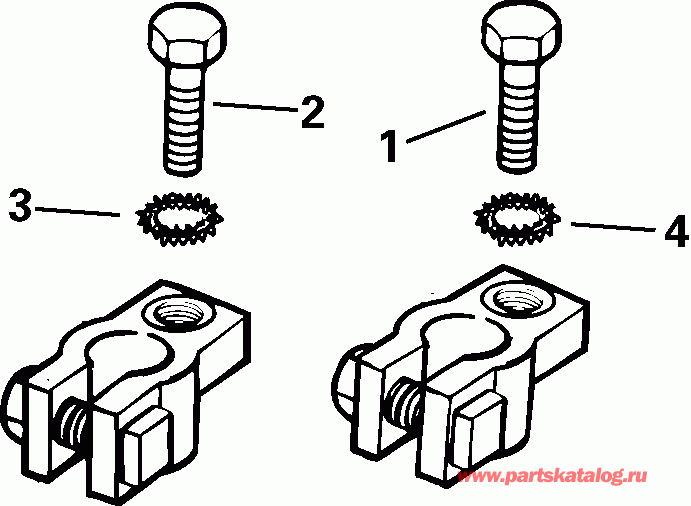 2
1
3
4
www.partskatalog.ru