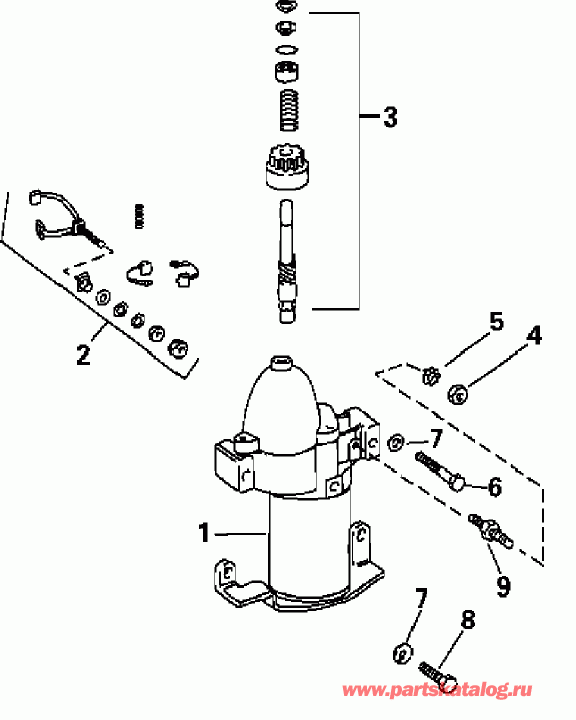 3
2
5
4
7
6
1
9
7
8
www.partskatalog.ru