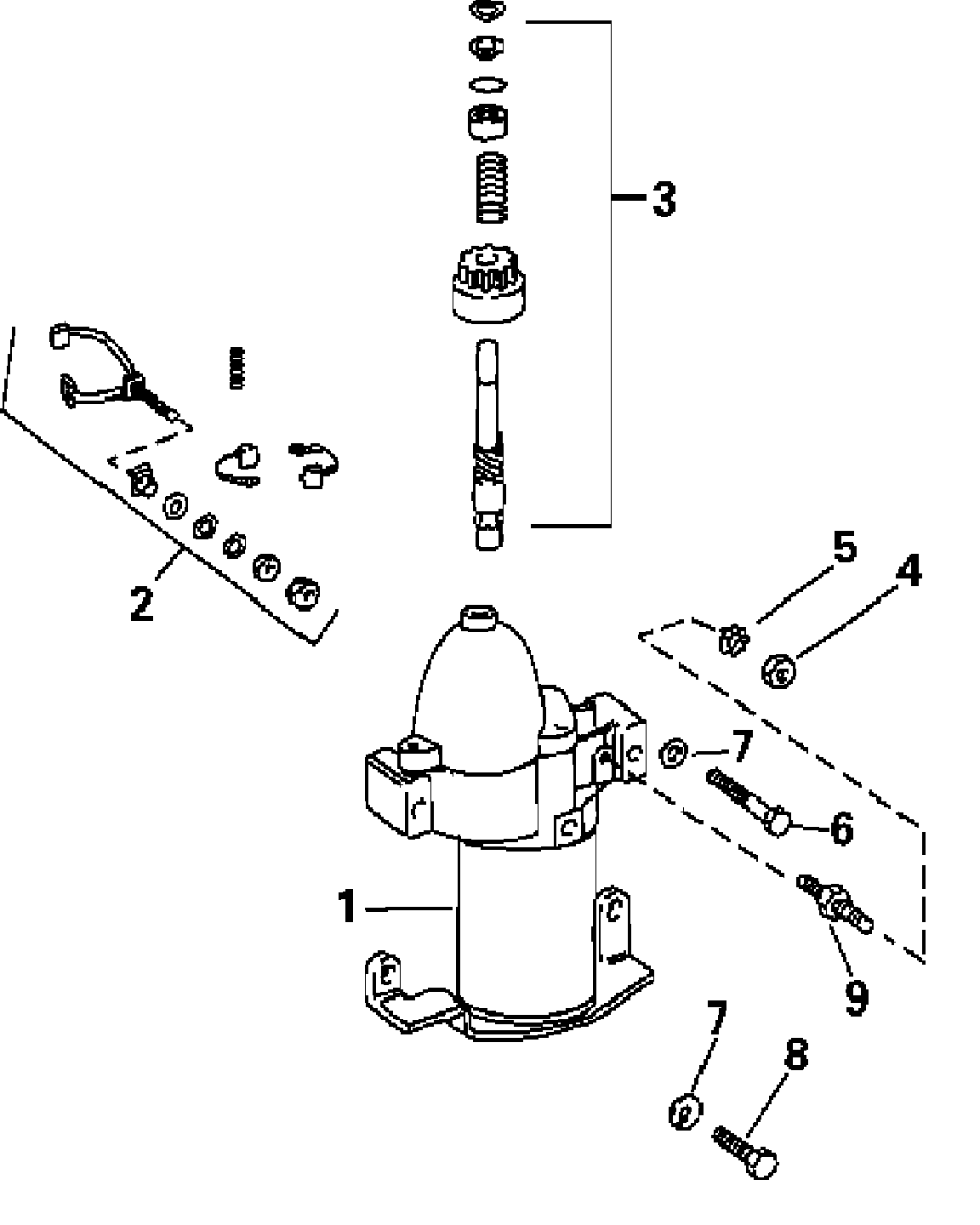 3
2
5
4
7
6
1
9
7
8