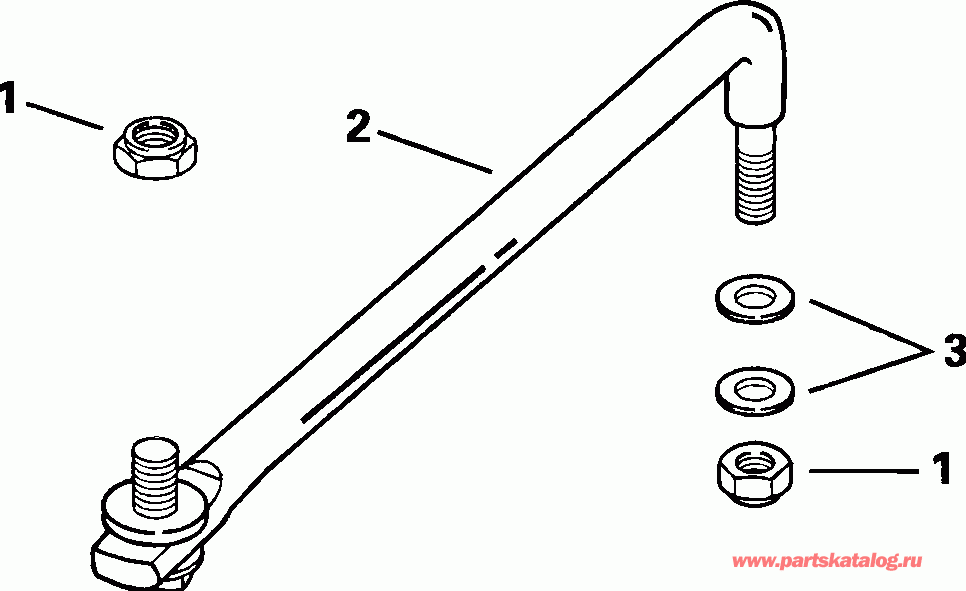 1
2
3
1
www.partskatalog.ru