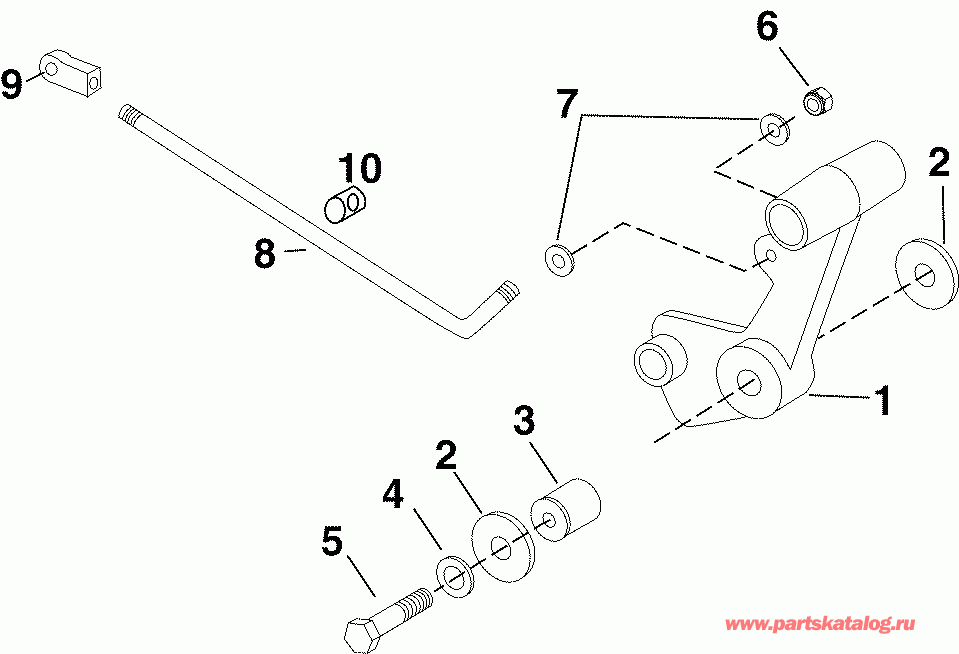 9
6
7
10
2
8
1
3
2
4
5
www.partskatalog.ru