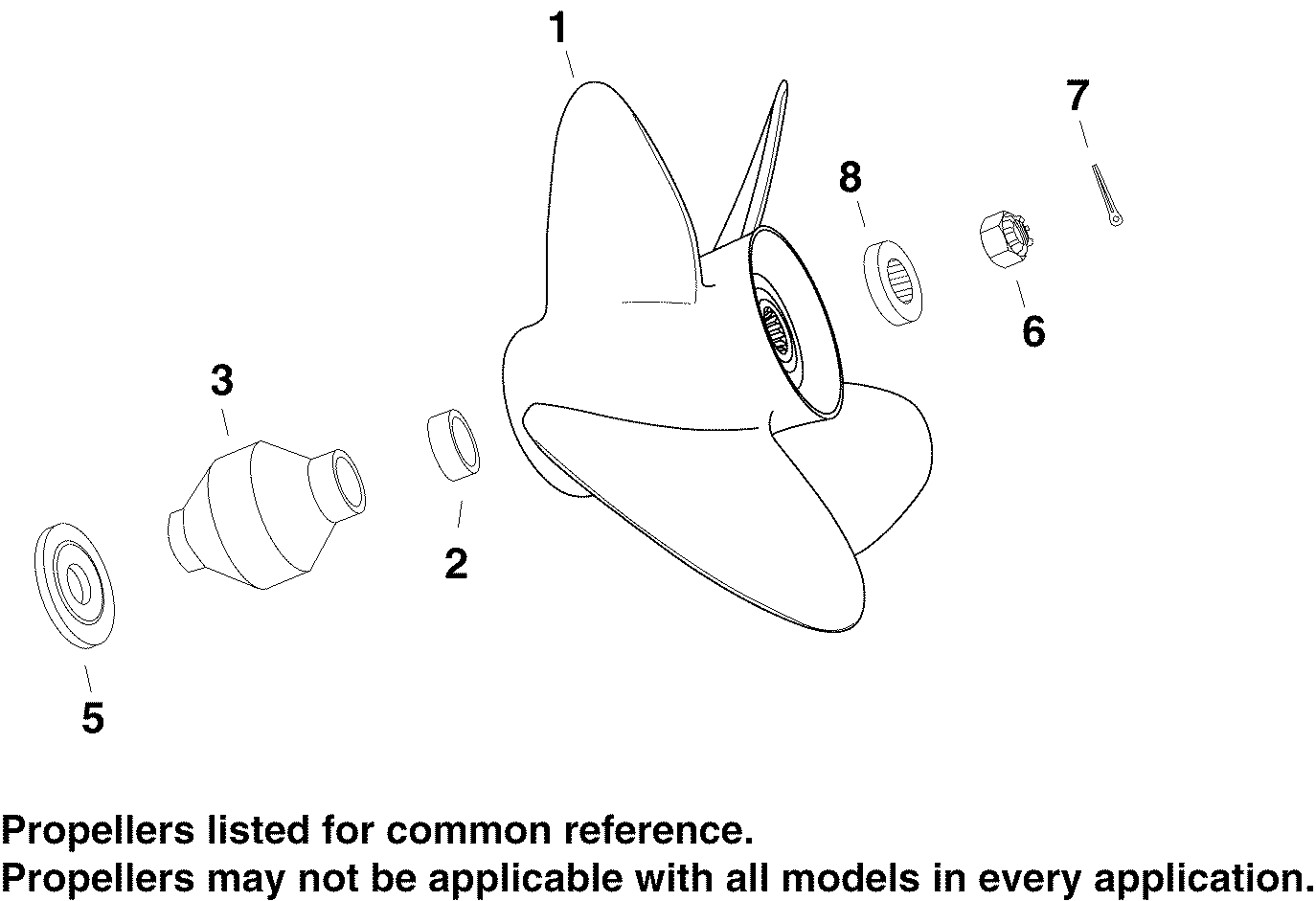 1

7

8

6

3

2

5

Propellers listed for common reference.
Propellers may not be applicable with all models in every application.